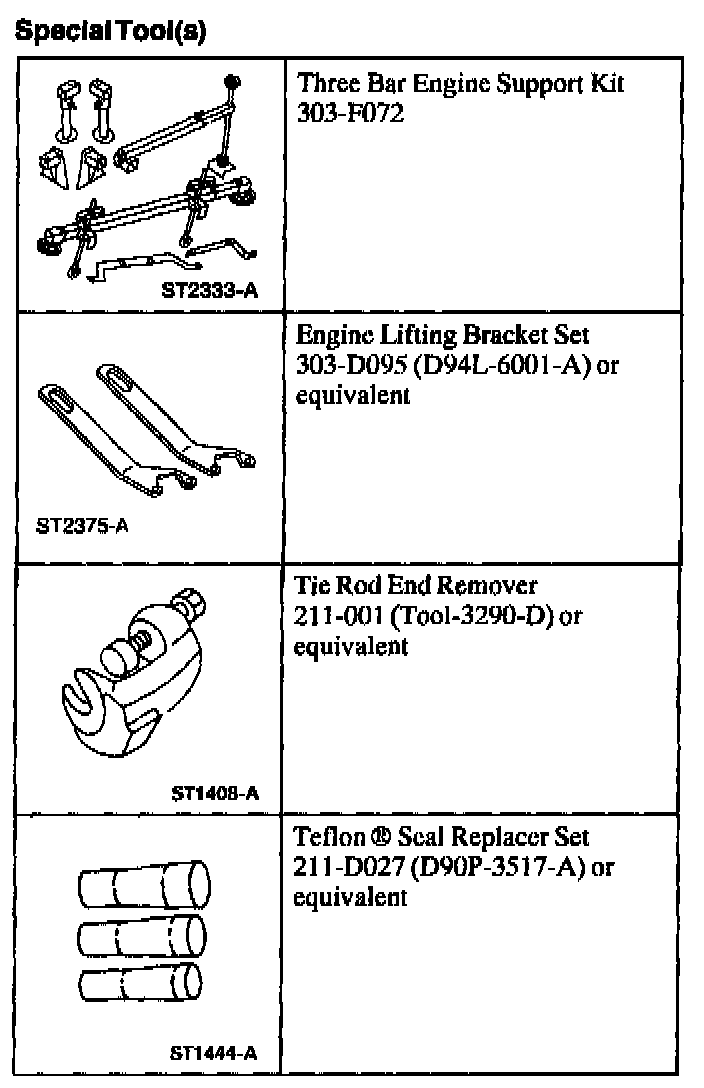 Special Tool(s)

| | |
|---|---|
| ST2333-A | Three Bar Engine Support Kit 303-F072 |
| ST2375-A | Engine Lifting Bracket Set 303-D095 (D94L-6001-A) or equivalent |
| ST1408-A | Tie Rod End Remover 211-001 (Tool-3290-D) or equivalent |
| ST1444-A | Teflon ® Seal Replacer Set 211-D027 (D90P-3517-A) or equivalent |