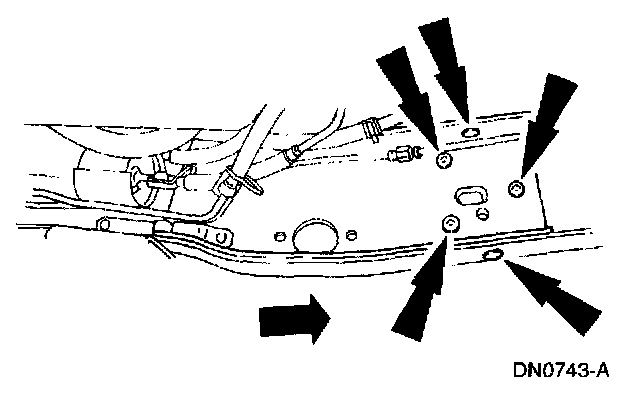 DN0743-A