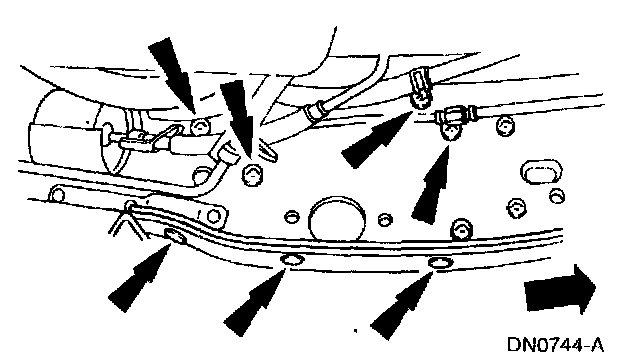 DN0744-A