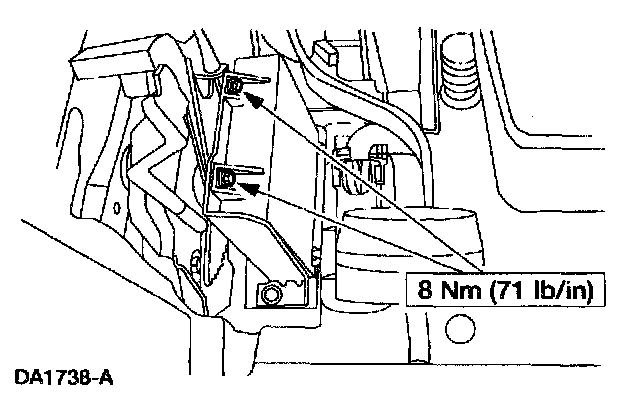 8 Nm (71 lb/in)

DA1738-A