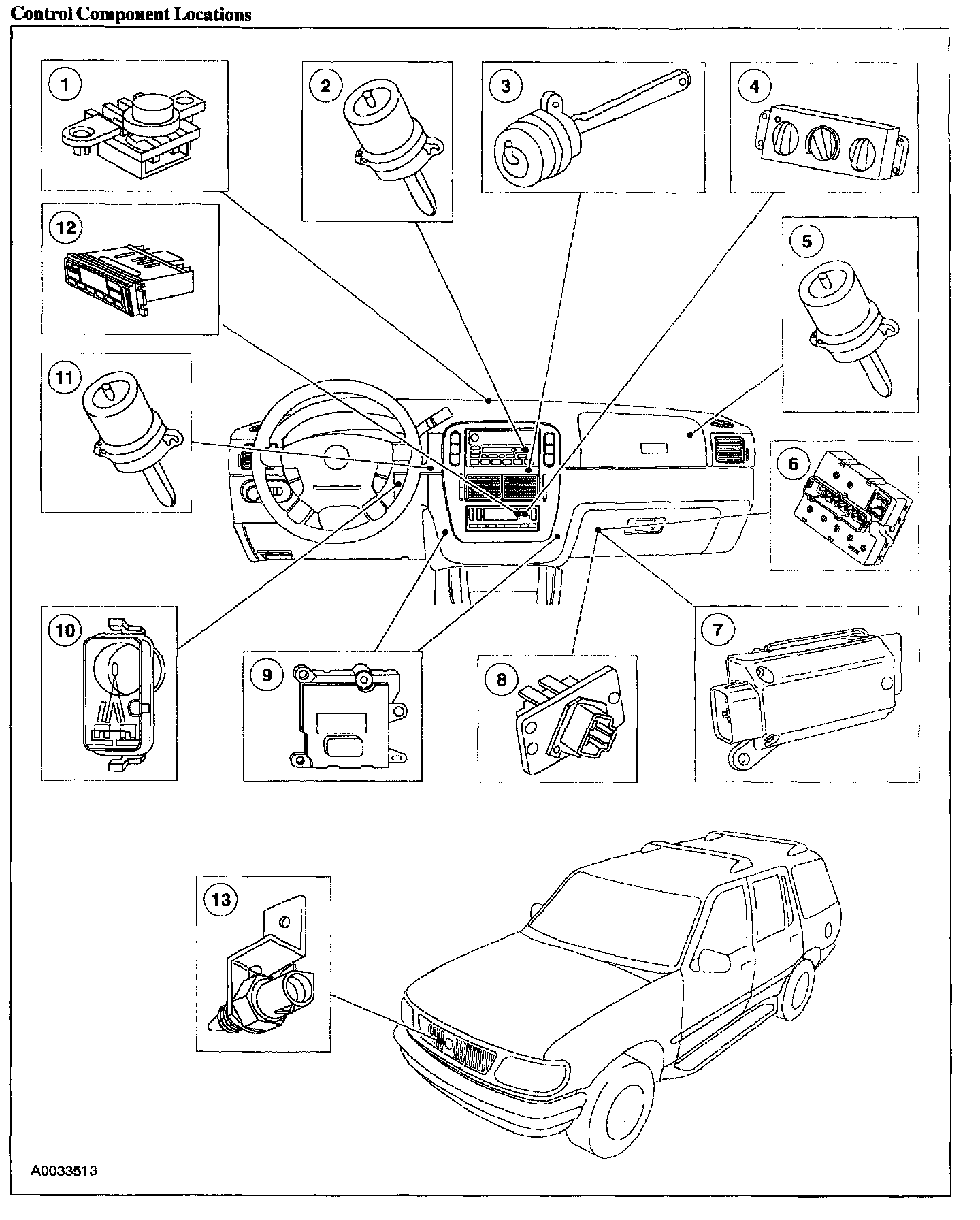 Control Component Locations

1

2

3

4

12

5

11

6

10

9

8

7

13

A0033513