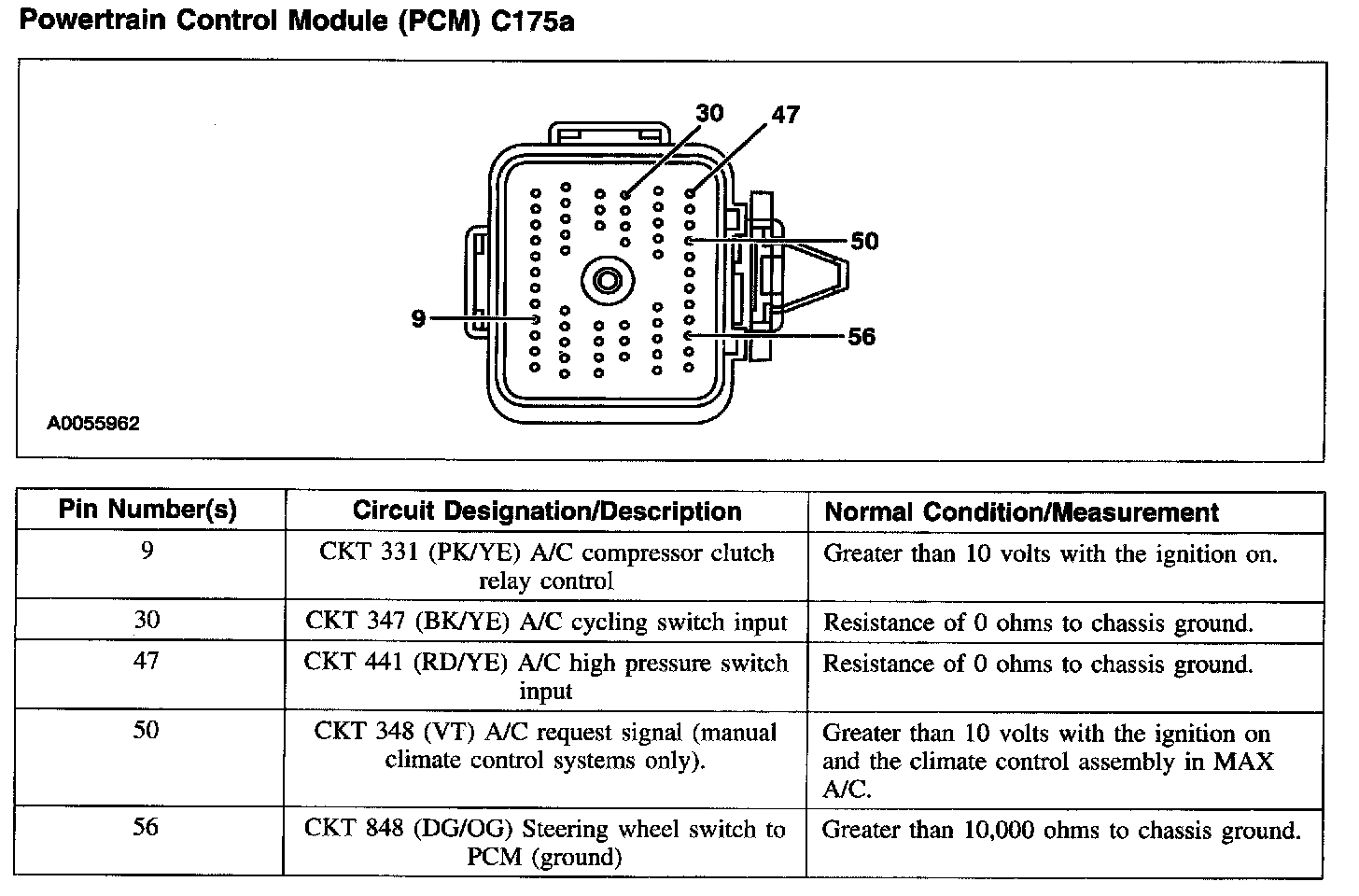 Powertrain Control Module (PCM) C175a

30
47
50
9
56

A0055962

| Pin Number(s) | Circuit Designation/Description | Normal Condition/Measurement |
|---|---|---|
| 9 | CKT 331 (PK/YE) A/C compressor clutch relay control | Greater than 10 volts with the ignition on. |
| 30 | CKT 347 (BK/YE) A/C cycling switch input | Resistance of 0 ohms to chassis ground. |
| 47 | CKT 441 (RD/YE) A/C high pressure switch input | Resistance of 0 ohms to chassis ground. |
| 50 | CKT 348 (VT) A/C request signal (manual climate control systems only). | Greater than 10 volts with the ignition on and the climate control assembly in MAX A/C. |
| 56 | CKT 848 (DG/OG) Steering wheel switch to PCM (ground) | Greater than 10,000 ohms to chassis ground. |