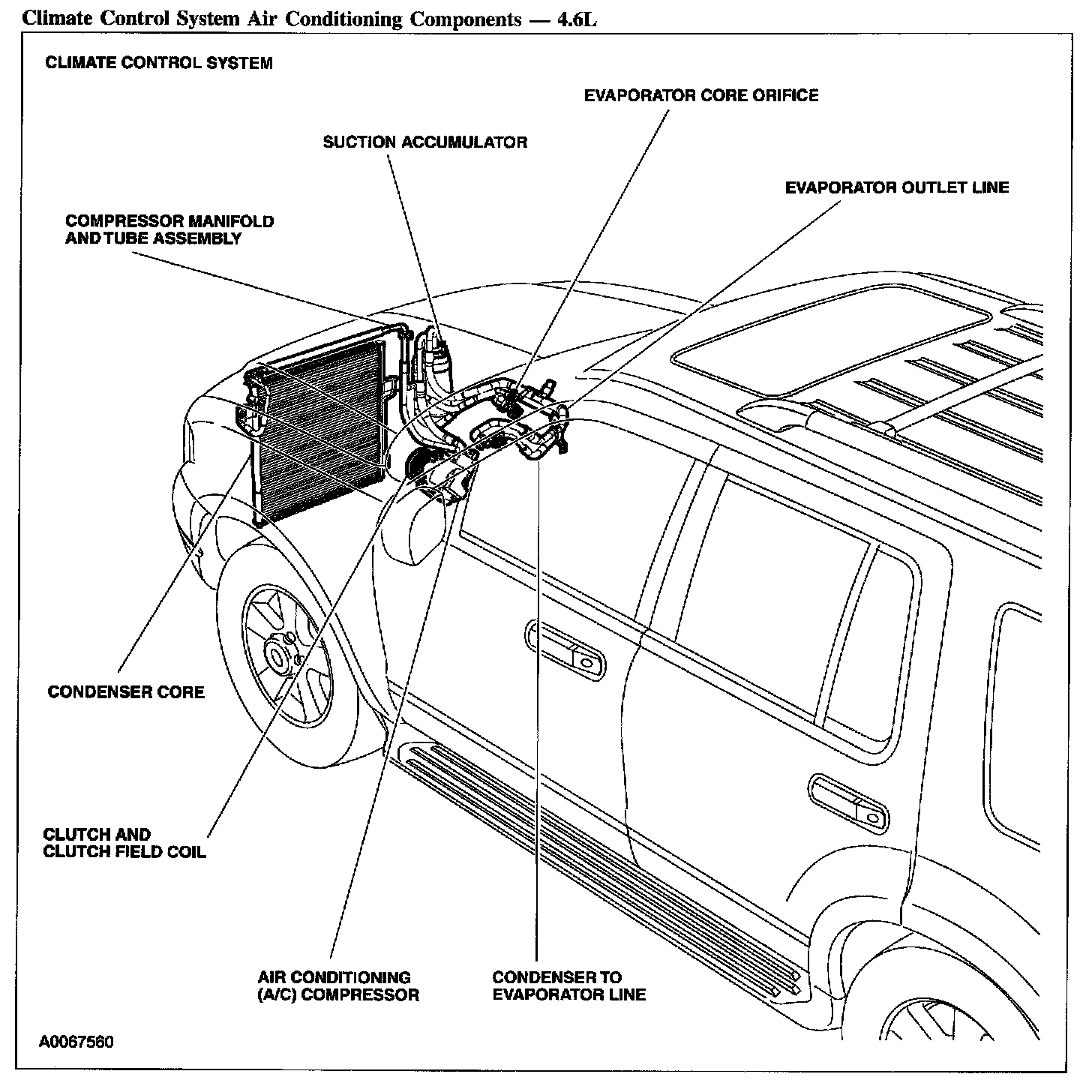 Climate Control System Air Conditioning Components — 4.6L

CLIMATE CONTROL SYSTEM

EVAPORATOR CORE ORIFICE

SUCTION ACCUMULATOR

EVAPORATOR OUTLET LINE

COMPRESSOR MANIFOLD AND TUBE ASSEMBLY

CONDENSER CORE

CLUTCH AND CLUTCH FIELD COIL

AIR CONDITIONING (A/C) COMPRESSOR

CONDENSER TO EVAPORATOR LINE

A0067560