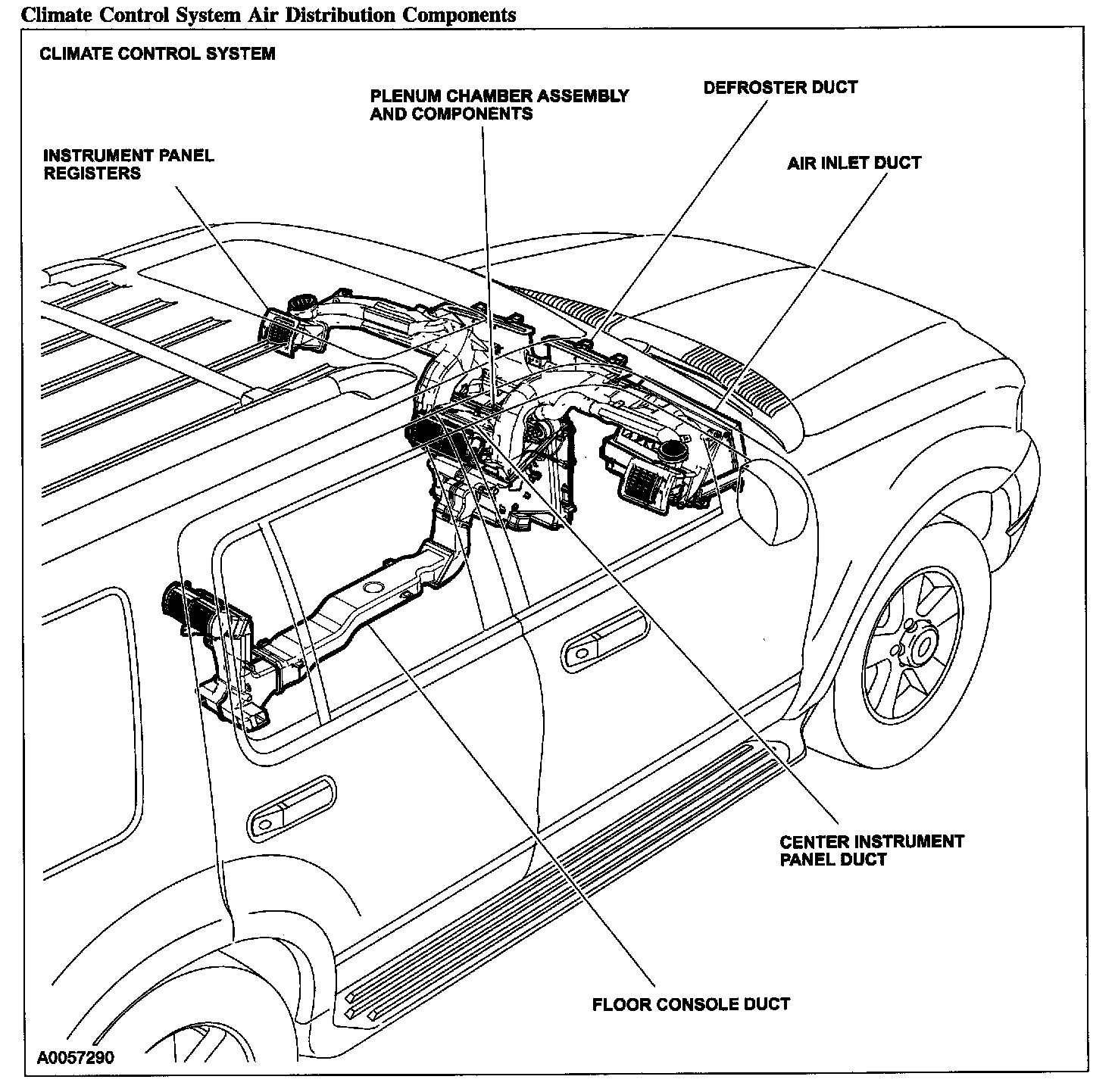 Climate Control System Air Distribution Components

CLIMATE CONTROL SYSTEM

PLENUM CHAMBER ASSEMBLY AND COMPONENTS

DEFROSTER DUCT

INSTRUMENT PANEL REGISTERS

AIR INLET DUCT

CENTER INSTRUMENT PANEL DUCT

FLOOR CONSOLE DUCT

A0057290