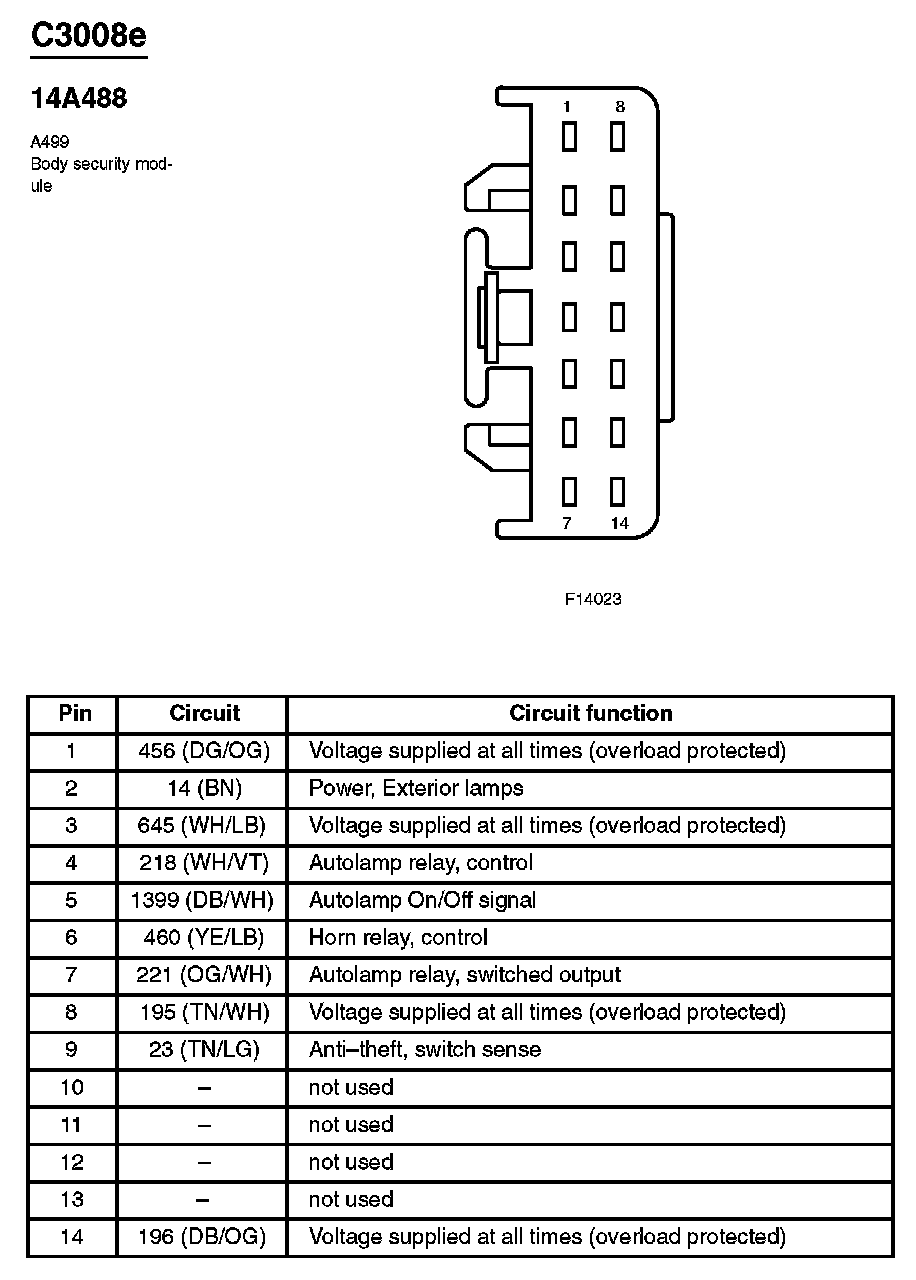 C3008e

14A488

A499
Body security module

1 8

7 14

F14023

| Pin | Circuit | Circuit function |
|---|---|---|
| 1 | 456 (DG/OG) | Voltage supplied at all times (overload protected) |
| 2 | 14 (BN) | Power, Exterior lamps |
| 3 | 645 (WH/LB) | Voltage supplied at all times (overload protected) |
| 4 | 218 (WH/VT) | Autolamp relay, control |
| 5 | 1399 (DB/WH) | Autolamp On/Off signal |
| 6 | 460 (YE/LB) | Horn relay, control |
| 7 | 221 (OG/WH) | Autolamp relay, switched output |
| 8 | 195 (TN/WH) | Voltage supplied at all times (overload protected) |
| 9 | 23 (TN/LG) | Anti–theft, switch sense |
| 10 | – | not used |
| 11 | – | not used |
| 12 | – | not used |
| 13 | – | not used |
| 14 | 196 (DB/OG) | Voltage supplied at all times (overload protected) |