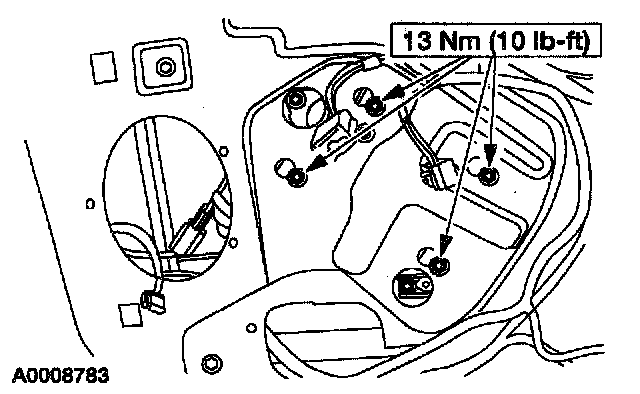 13 Nm (10 lb-ft)

A0008783