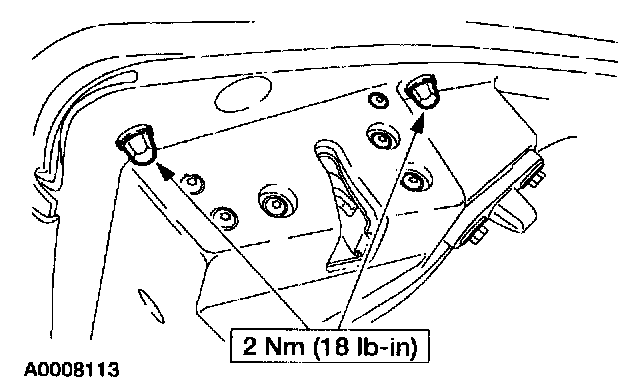 2 Nm (18 lb-in)

A0008113