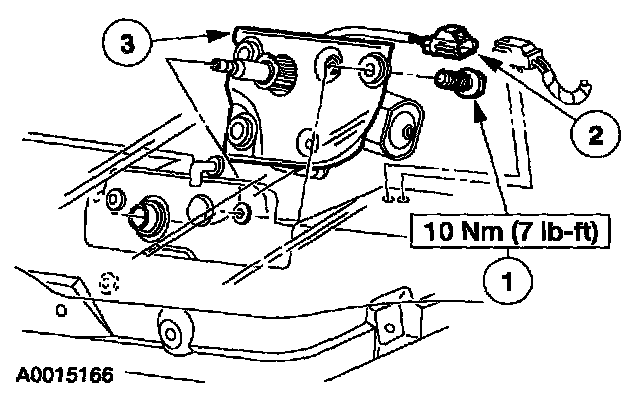 3

2

10 Nm (7 lb-ft)

1

A0015166