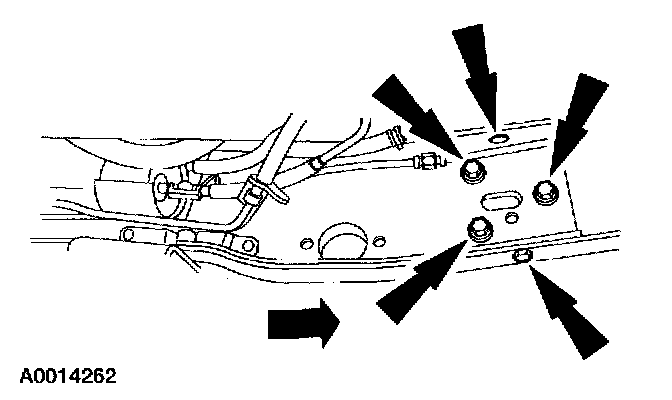 A0014262