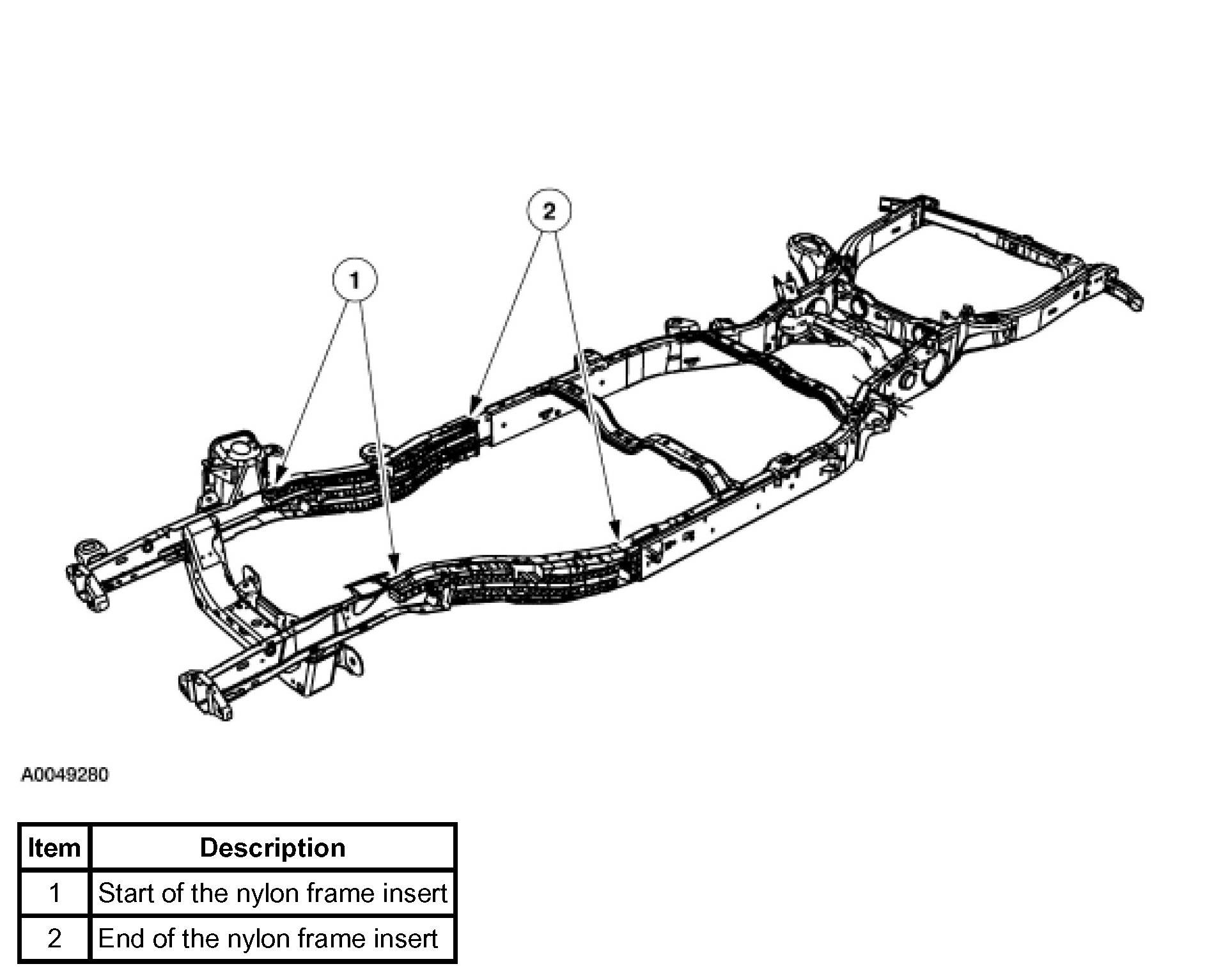 2

1

A0049280

| Item | Description |
|---|---|
| 1 | Start of the nylon frame insert |
| 2 | End of the nylon frame insert |