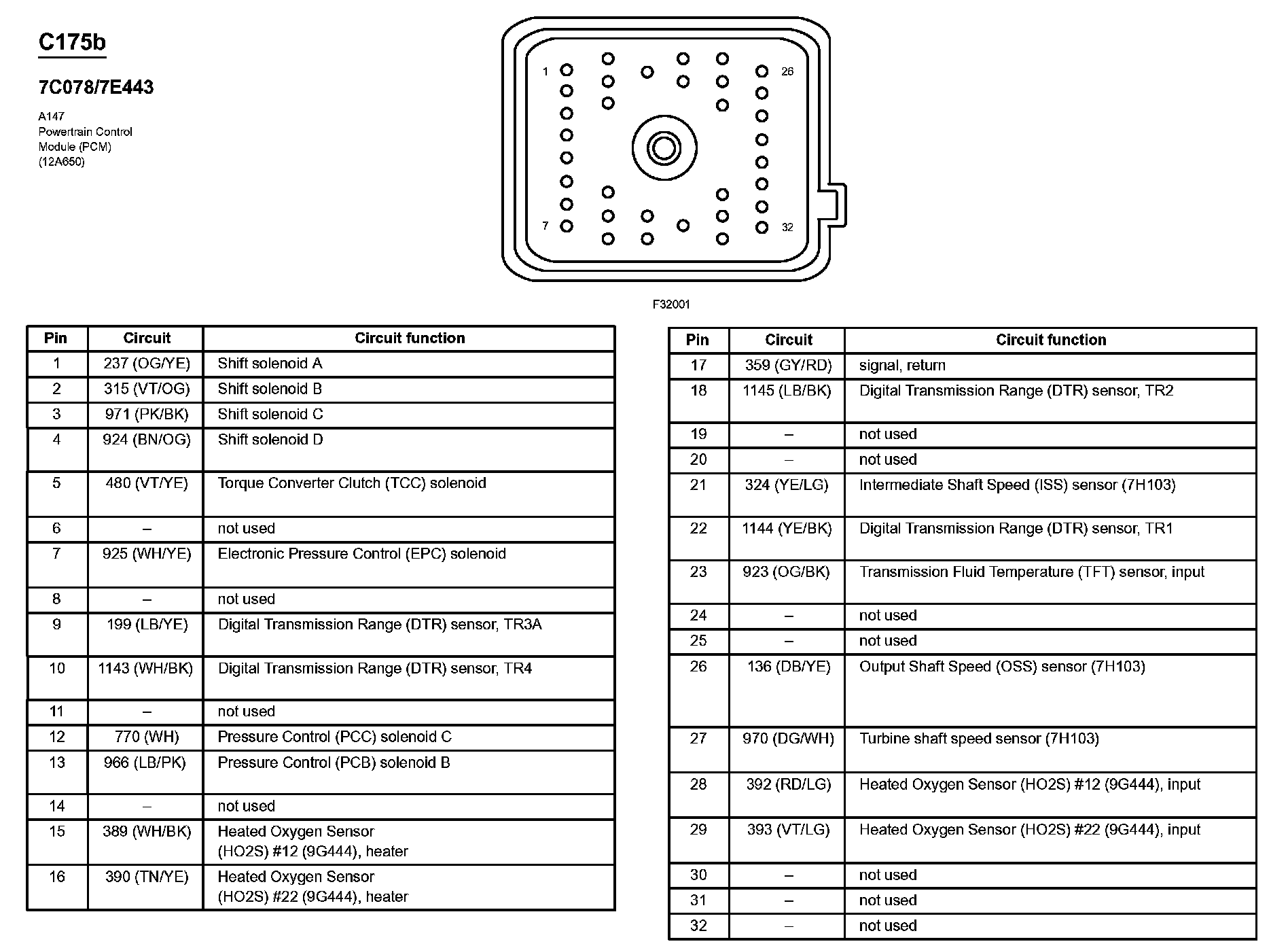 C175b

7C078/7E443

A147
Powertrain Control
Module (PCM)
(12A650)

1
26
7
32

F32001

| Pin | Circuit | Circuit function |
|---|---|---|
| 1 | 237 (OG/YE) | Shift solenoid A |
| 2 | 315 (VT/OG) | Shift solenoid B |
| 3 | 971 (PK/BK) | Shift solenoid C |
| 4 | 924 (BN/OG) | Shift solenoid D |
| 5 | 480 (VT/YE) | Torque Converter Clutch (TCC) solenoid |
| 6 | – | not used |
| 7 | 925 (WH/YE) | Electronic Pressure Control (EPC) solenoid |
| 8 | – | not used |
| 9 | 199 (LB/YE) | Digital Transmission Range (DTR) sensor, TR3A |
| 10 | 1143 (WH/BK) | Digital Transmission Range (DTR) sensor, TR4 |
| 11 | – | not used |
| 12 | 770 (WH) | Pressure Control (PCC) solenoid C |
| 13 | 966 (LB/PK) | Pressure Control (PCB) solenoid B |
| 14 | – | not used |
| 15 | 389 (WH/BK) | Heated Oxygen Sensor (HO2S) #12 (9G444), heater |
| 16 | 390 (TN/YE) | Heated Oxygen Sensor (HO2S) #22 (9G444), heater |

| Pin | Circuit | Circuit function |
|---|---|---|
| 17 | 359 (GY/RD) | signal, return |
| 18 | 1145 (LB/BK) | Digital Transmission Range (DTR) sensor, TR2 |
| 19 | – | not used |
| 20 | – | not used |
| 21 | 324 (YE/LG) | Intermediate Shaft Speed (ISS) sensor (7H103) |
| 22 | 1144 (YE/BK) | Digital Transmission Range (DTR) sensor, TR1 |
| 23 | 923 (OG/BK) | Transmission Fluid Temperature (TFT) sensor, input |
| 24 | – | not used |
| 25 | – | not used |
| 26 | 136 (DB/YE) | Output Shaft Speed (OSS) sensor (7H103) |
| 27 | 970 (DG/WH) | Turbine shaft speed sensor (7H103) |
| 28 | 392 (RD/LG) | Heated Oxygen Sensor (HO2S) #12 (9G444), input |
| 29 | 393 (VT/LG) | Heated Oxygen Sensor (HO2S) #22 (9G444), input |
| 30 | – | not used |
| 31 | – | not used |
| 32 | – | not used |