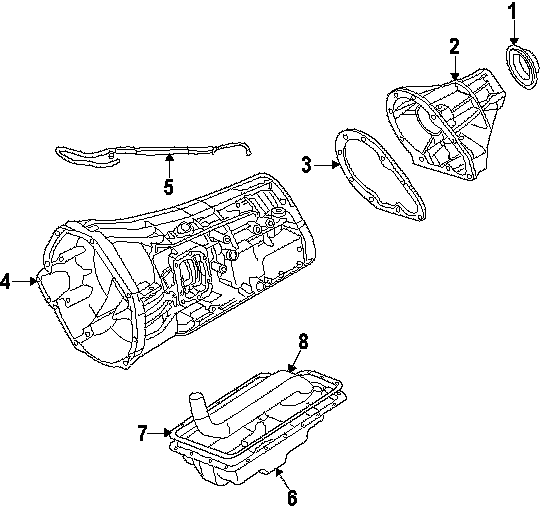 1
2
5
3
4
8
7
6