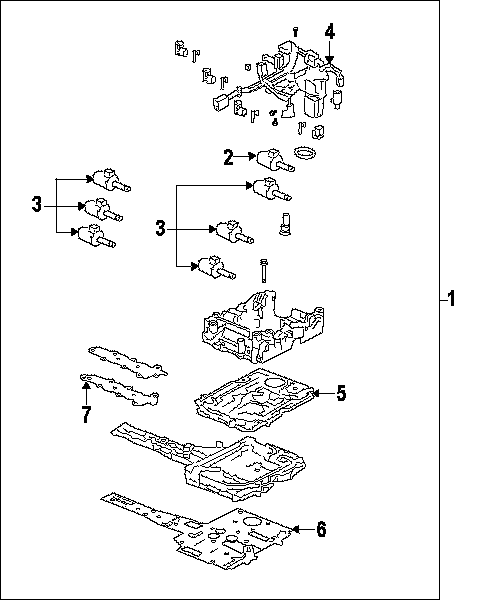 4
2
3
3
1
5
7
6