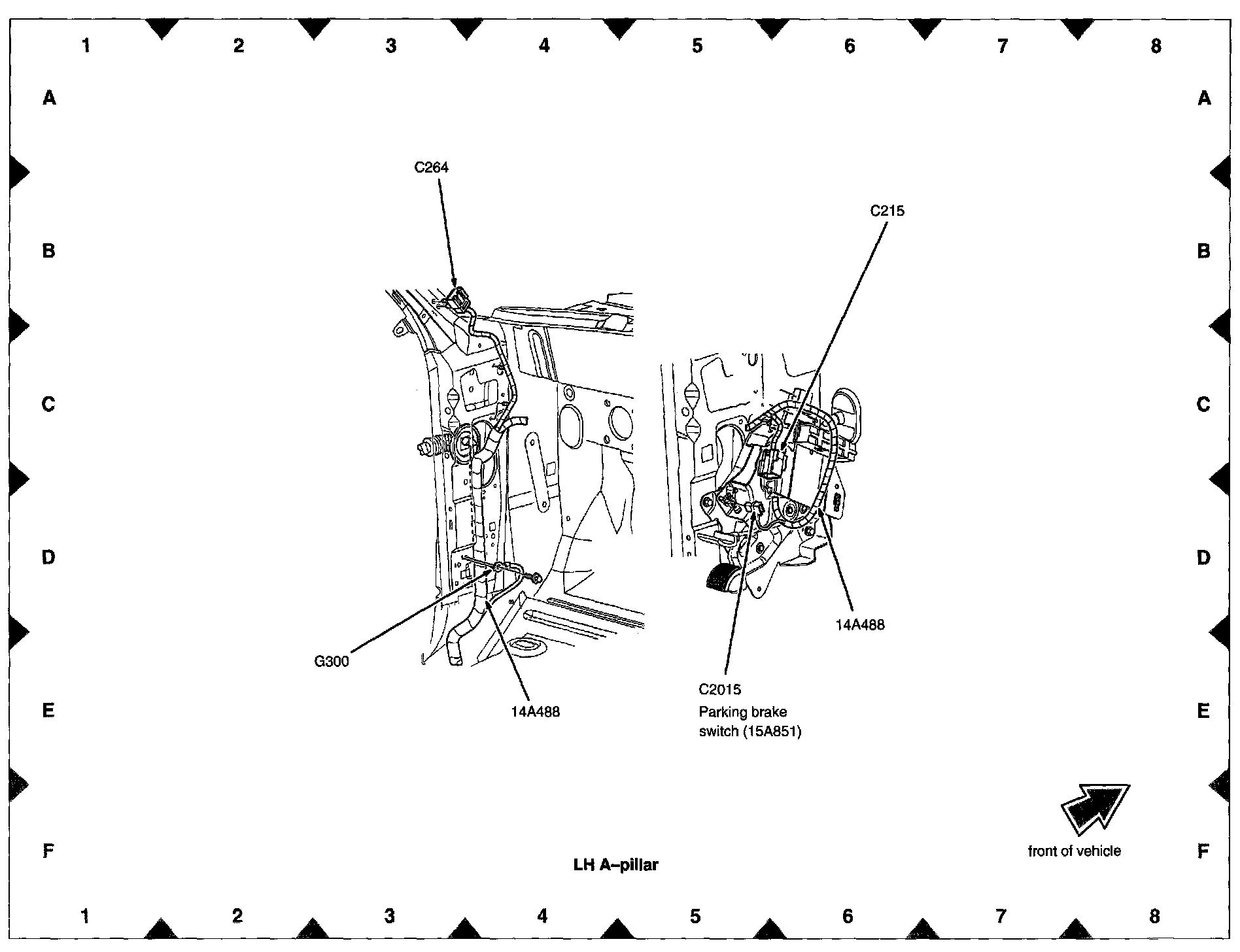 1 2 3 4 5 6 7 8

A A

B B

C C

D D

E E

F F

C264

C215

G300

14A488

14A488

C2015

Parking brake switch (15A851)

front of vehicle

LH A–pillar

1 2 3 4 5 6 7 8