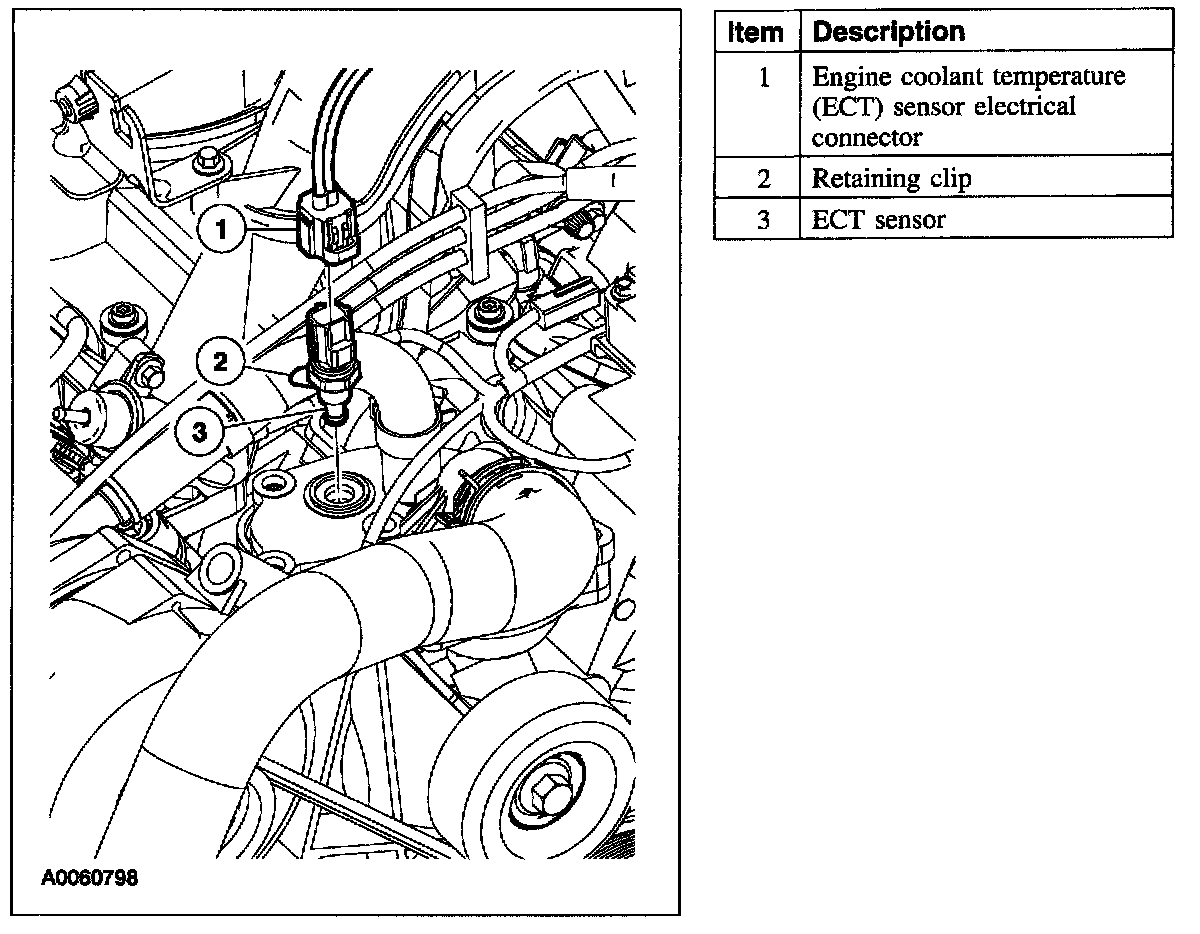 1

2

3

A0060798

| Item | Description |
|---|---|
| 1 | Engine coolant temperature (ECT) sensor electrical connector |
| 2 | Retaining clip |
| 3 | ECT sensor |