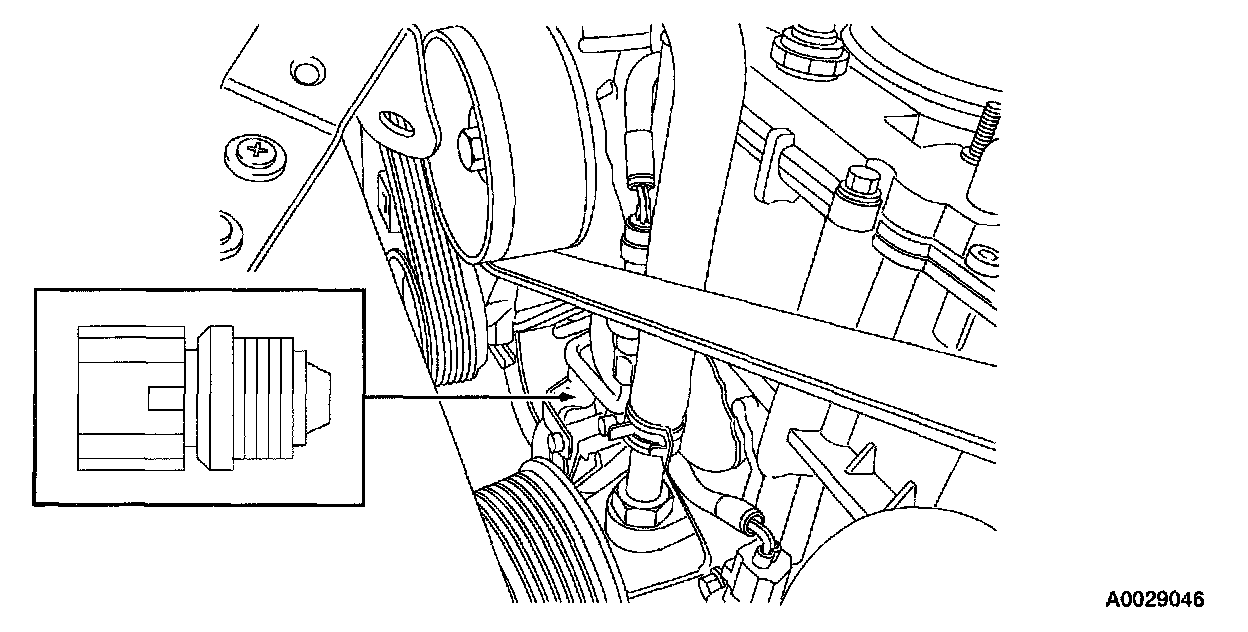 A0029046