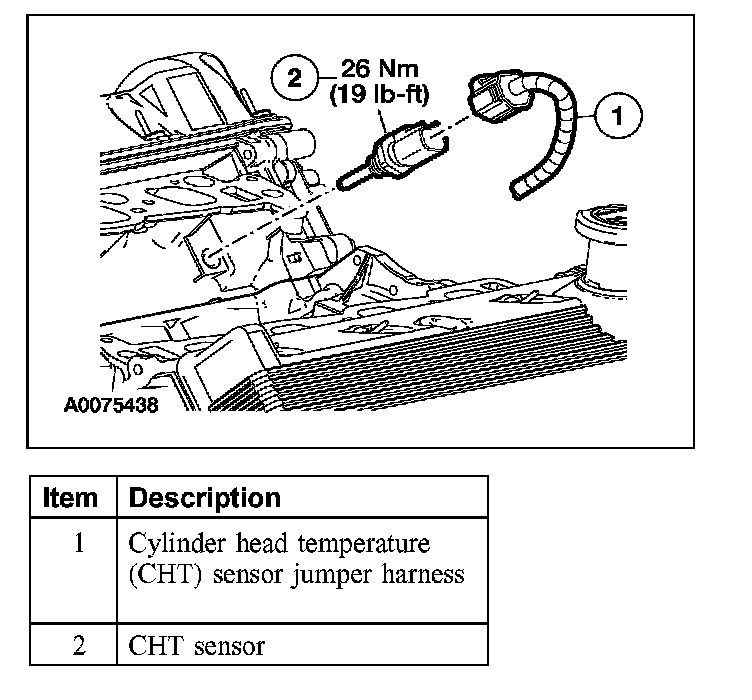 2 26 Nm (19 lb-ft)

1

A0075438

| Item | Description |
|---|---|
| 1 | Cylinder head temperature (CHT) sensor jumper harness |
| 2 | CHT sensor |