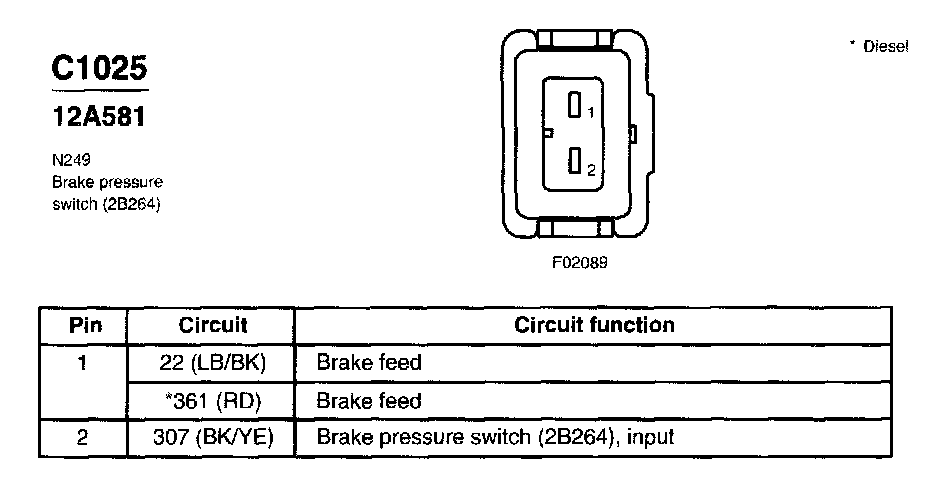 C1025

12A581

N249
Brake pressure switch (2B264)

1
2

F02089

* Diesel

| Pin | Circuit | Circuit function |
|---|---|---|
| 1 | 22 (LB/BK) | Brake feed |
|  | *361 (RD) | Brake feed |
| 2 | 307 (BK/YE) | Brake pressure switch (2B264), input |