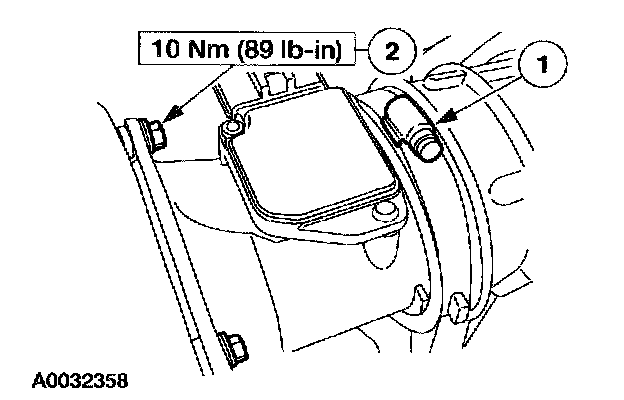 10 Nm (89 lb-in)
2
1
A0032358