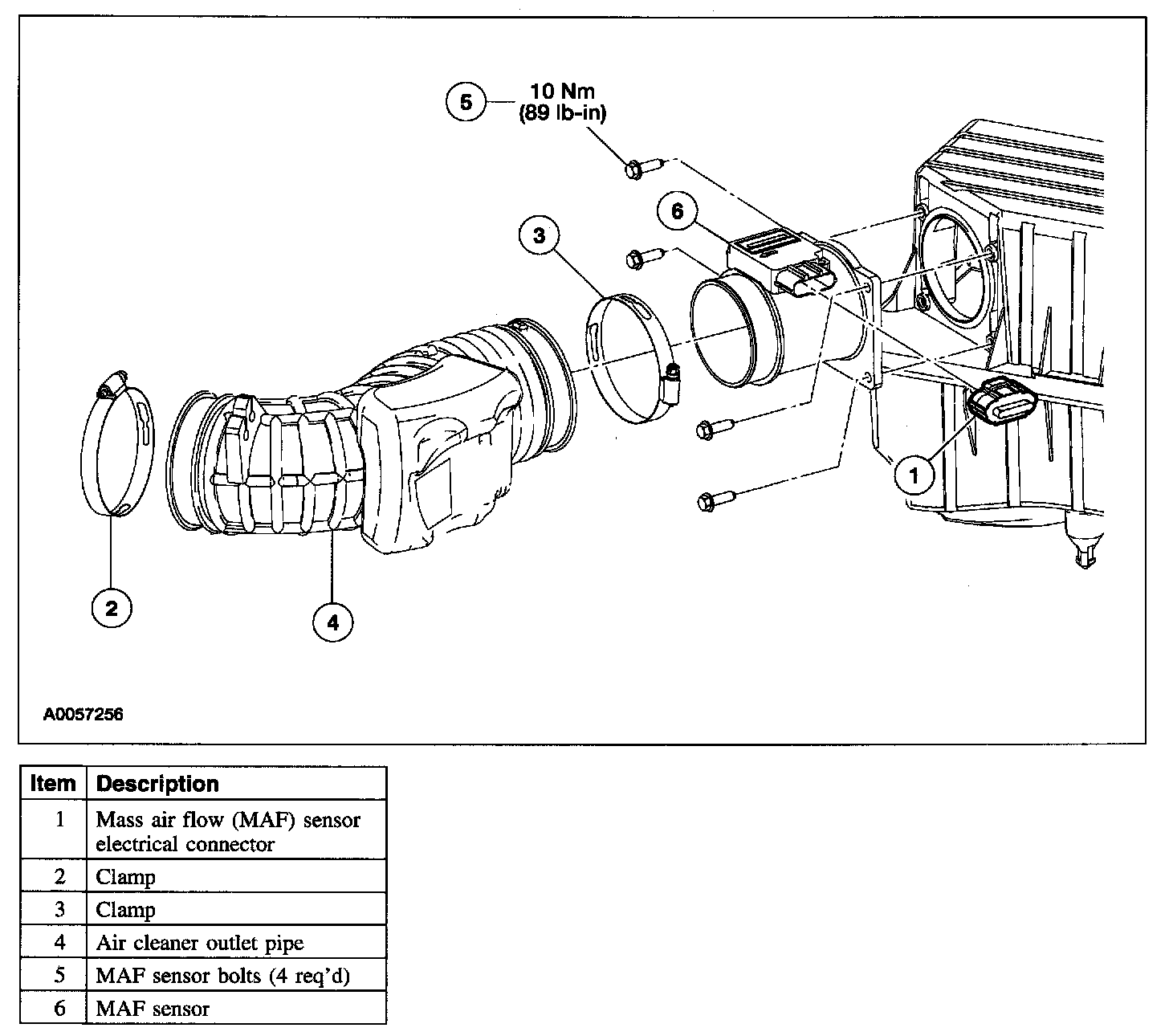 5 10 Nm (89 lb-in)

6

3

1

2

4

A0057256

| Item | Description |
|---|---|
| 1 | Mass air flow (MAF) sensor electrical connector |
| 2 | Clamp |
| 3 | Clamp |
| 4 | Air cleaner outlet pipe |
| 5 | MAF sensor bolts (4 req'd) |
| 6 | MAF sensor |