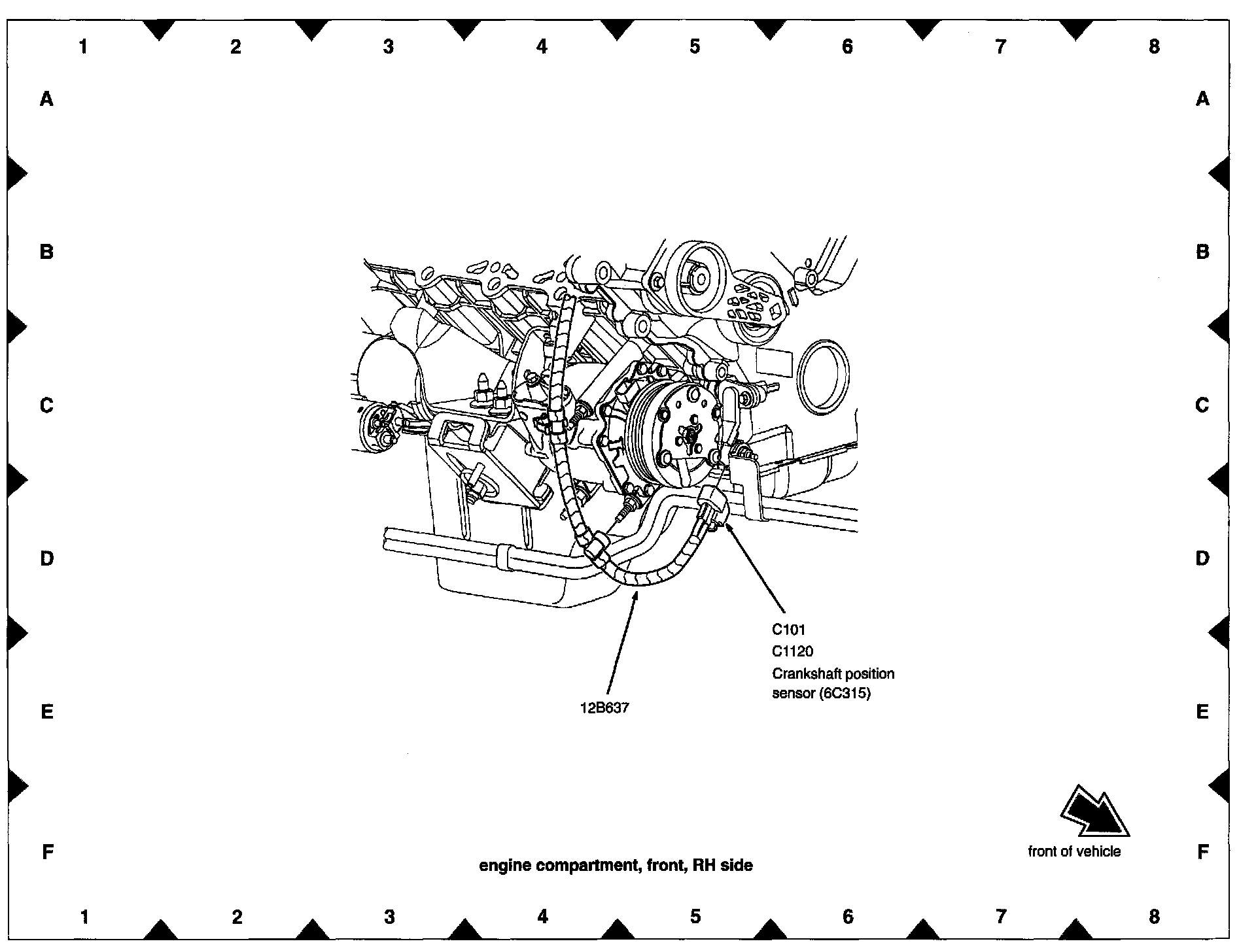 1 2 3 4 5 6 7 8

A A

B B

C C

D D

E E

F F

C101
C1120
Crankshaft position sensor (6C315)

12B637

front of vehicle

engine compartment, front, RH side

1 2 3 4 5 6 7 8