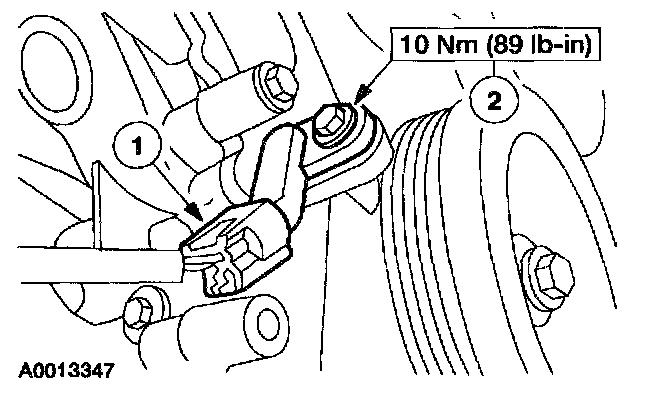 10 Nm (89 lb-in)

2

1

A0013347