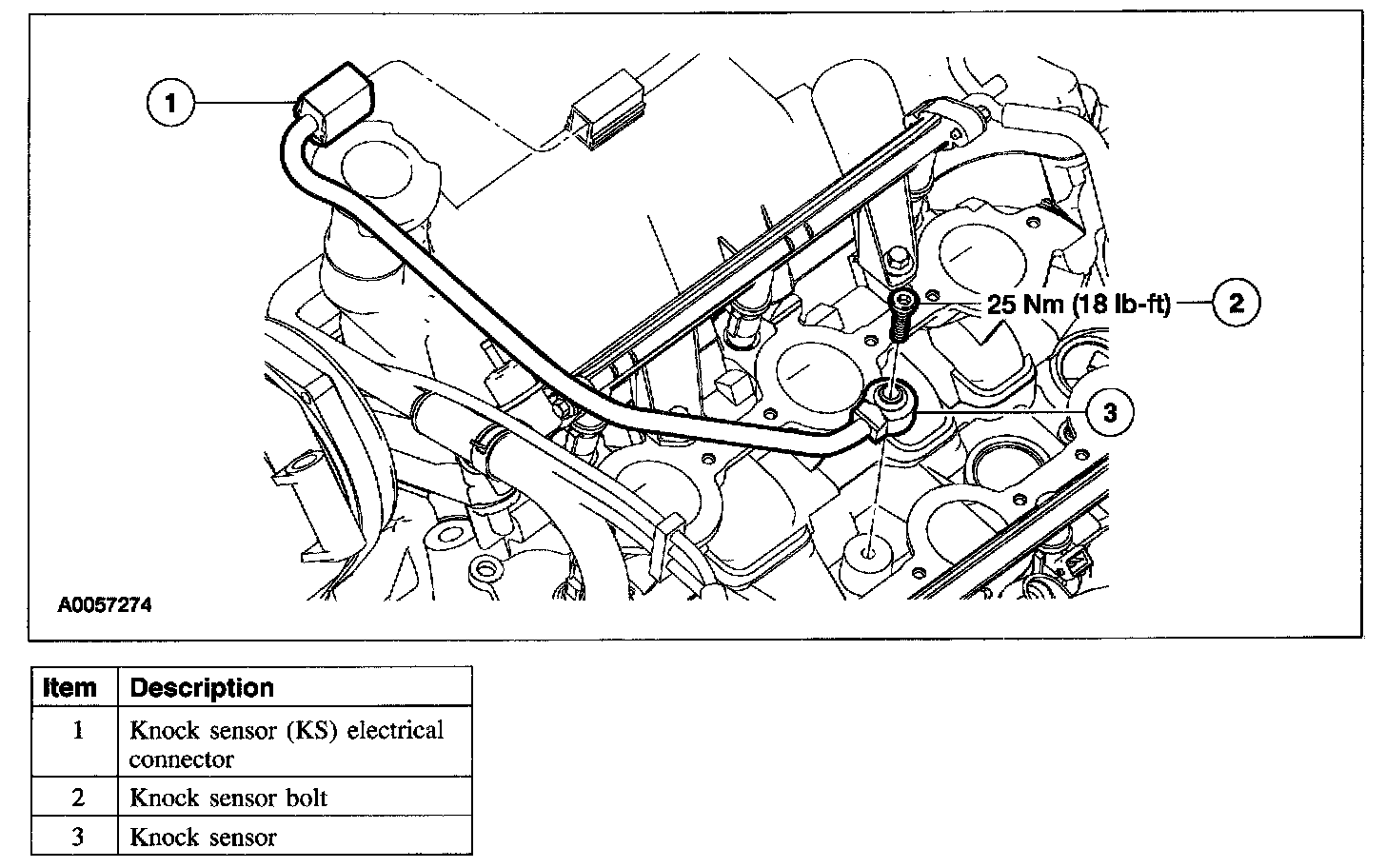 1

25 Nm (18 lb-ft)

2

3

A0057274

| Item | Description |
|---|---|
| 1 | Knock sensor (KS) electrical connector |
| 2 | Knock sensor bolt |
| 3 | Knock sensor |