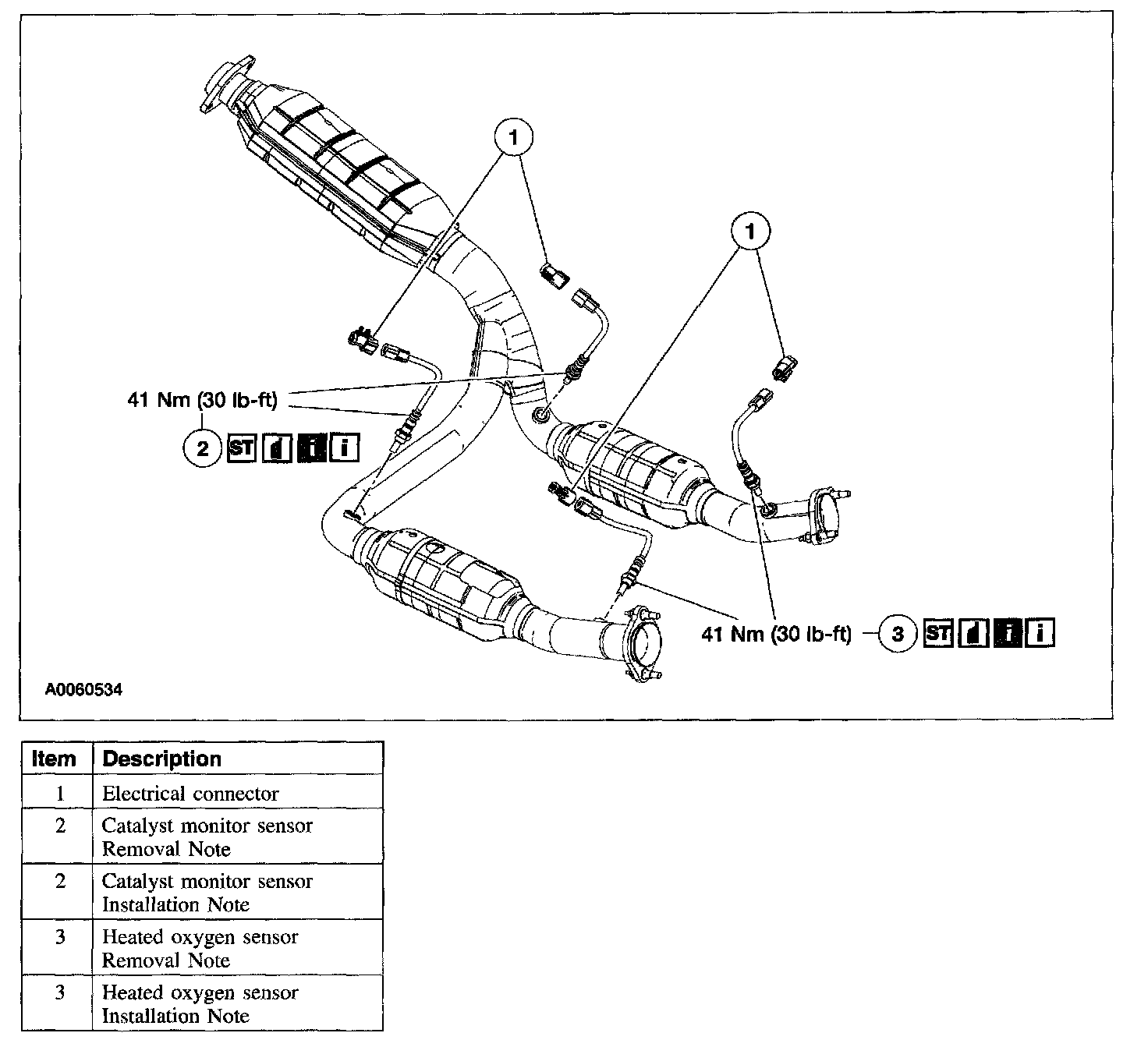 1

1

41 Nm (30 lb-ft)

2 ST i i

41 Nm (30 lb-ft) 3 ST i i

A0060534

| Item | Description |
|---|---|
| 1 | Electrical connector |
| 2 | Catalyst monitor sensor Removal Note |
| 2 | Catalyst monitor sensor Installation Note |
| 3 | Heated oxygen sensor Removal Note |
| 3 | Heated oxygen sensor Installation Note |