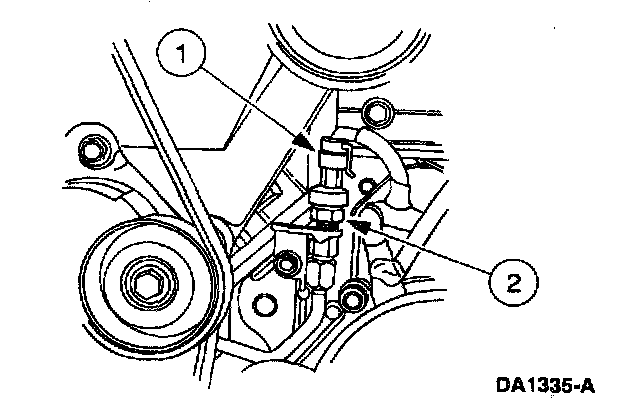 1

2

DA1335-A