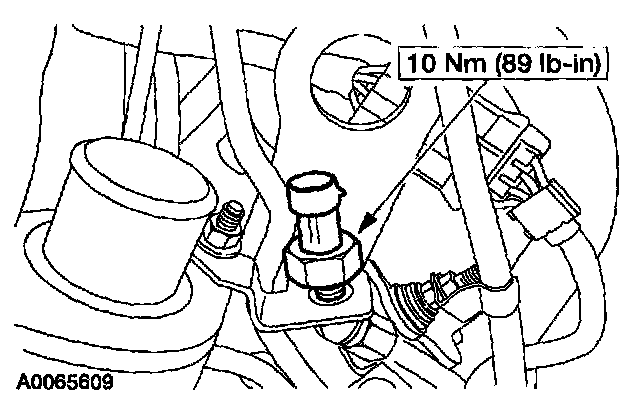 10 Nm (89 lb-in)

A0065609