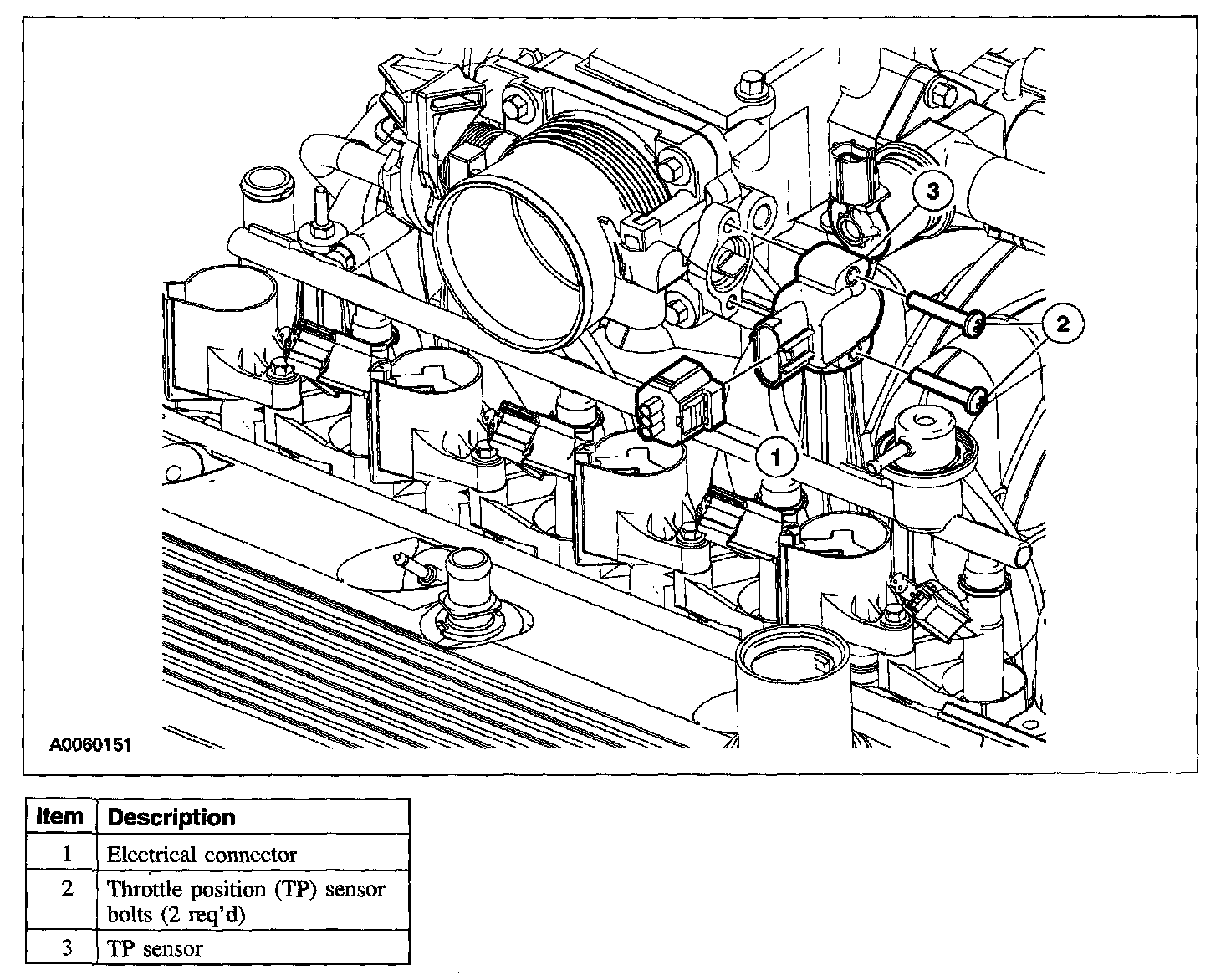 3

2

1

A0060151

| Item | Description |
|---|---|
| 1 | Electrical connector |
| 2 | Throttle position (TP) sensor bolts (2 req'd) |
| 3 | TP sensor |