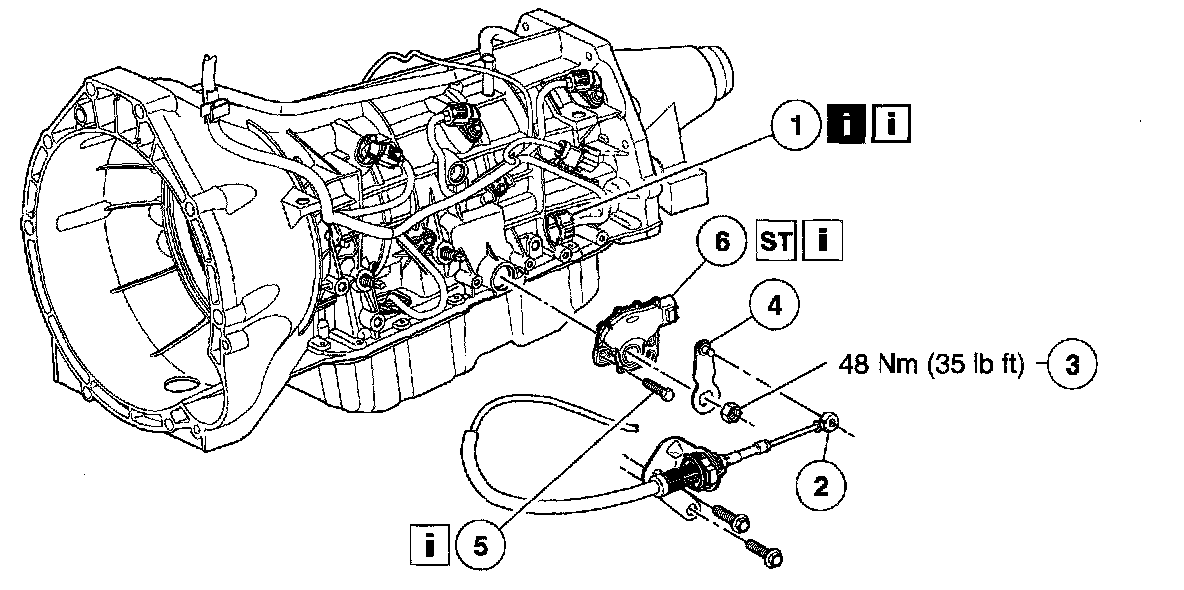 1 i i

6 ST i

4

48 Nm (35 lb ft) 3

2

i 5