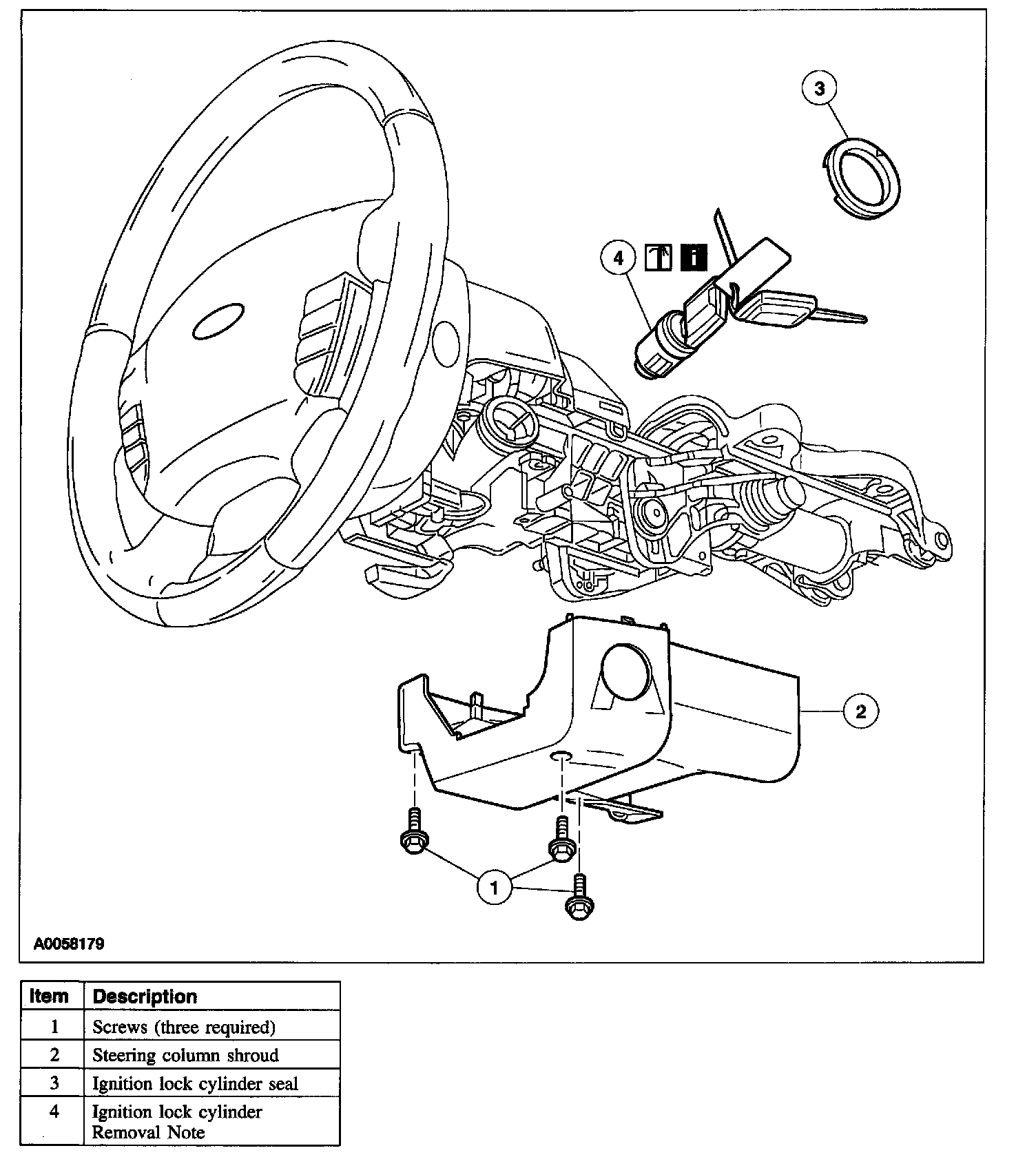 3

4

2

1

A0058179

| Item | Description |
|---|---|
| 1 | Screws (three required) |
| 2 | Steering column shroud |
| 3 | Ignition lock cylinder seal |
| 4 | Ignition lock cylinder Removal Note |