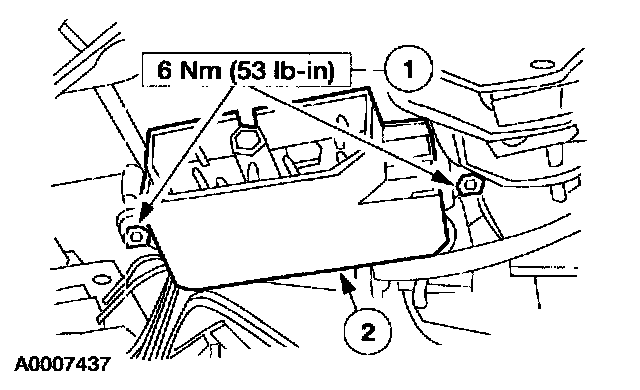 6 Nm (53 lb-in)

1

2

A0007437