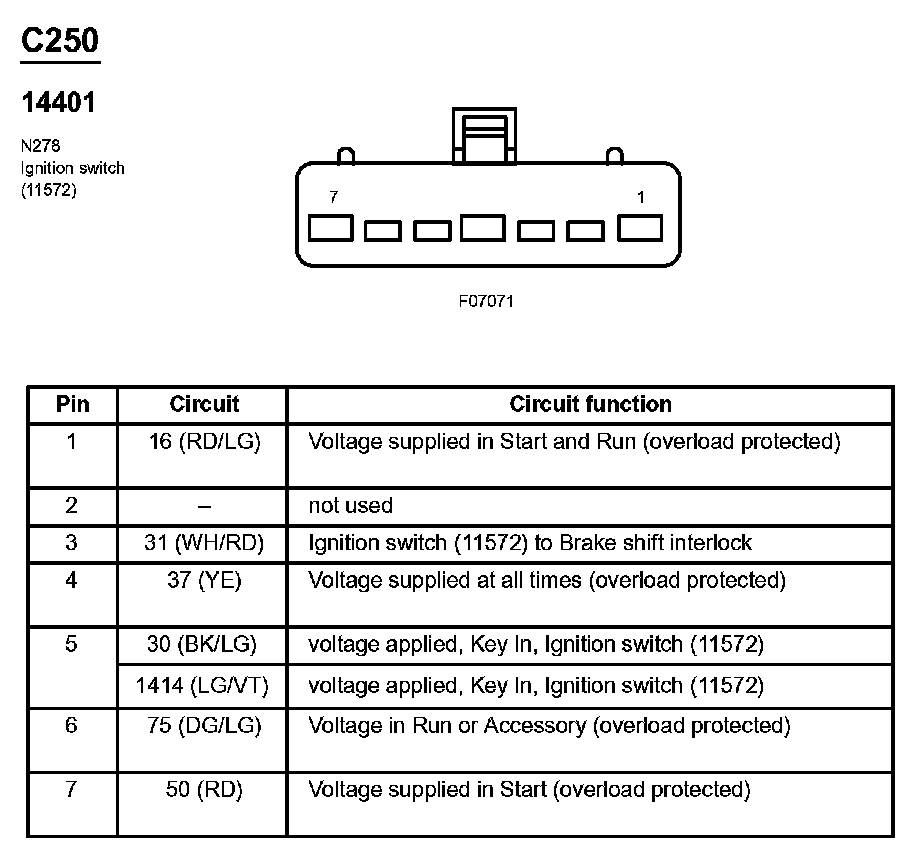 C250

14401

N278
Ignition switch
(11572)

7

1

F07071

| Pin | Circuit | Circuit function |
|---|---|---|
| 1 | 16 (RD/LG) | Voltage supplied in Start and Run (overload protected) |
| 2 | – | not used |
| 3 | 31 (WH/RD) | Ignition switch (11572) to Brake shift interlock |
| 4 | 37 (YE) | Voltage supplied at all times (overload protected) |
| 5 | 30 (BK/LG) | voltage applied, Key In, Ignition switch (11572) |
|  | 1414 (LG/VT) | voltage applied, Key In, Ignition switch (11572) |
| 6 | 75 (DG/LG) | Voltage in Run or Accessory (overload protected) |
| 7 | 50 (RD) | Voltage supplied in Start (overload protected) |