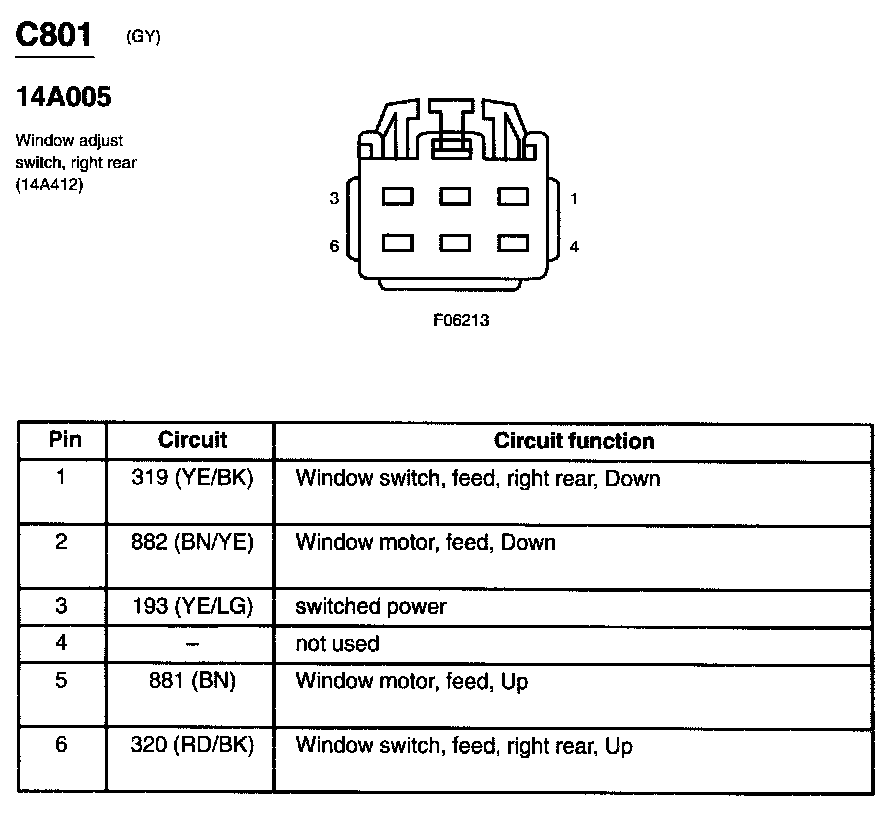 C801 (GY)

14A005

Window adjust switch, right rear (14A412)

3 1
6 4

F06213

| Pin | Circuit | Circuit function |
|---|---|---|
| 1 | 319 (YE/BK) | Window switch, feed, right rear, Down |
| 2 | 882 (BN/YE) | Window motor, feed, Down |
| 3 | 193 (YE/LG) | switched power |
| 4 | – | not used |
| 5 | 881 (BN) | Window motor, feed, Up |
| 6 | 320 (RD/BK) | Window switch, feed, right rear, Up |