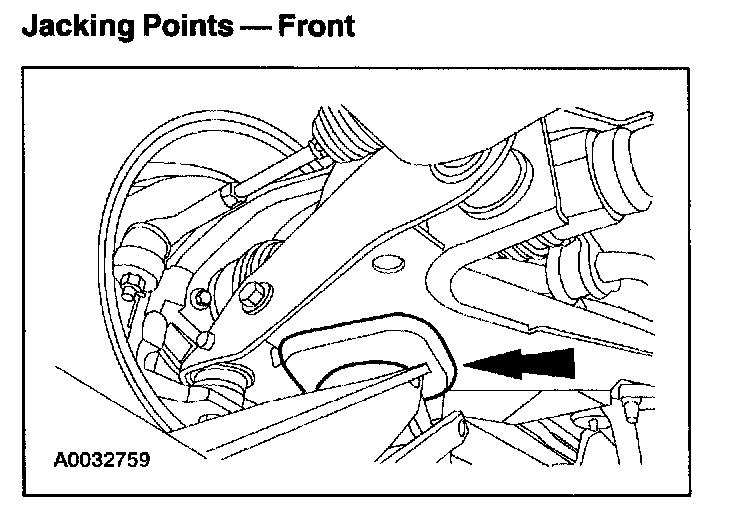 Jacking Points — Front

A0032759