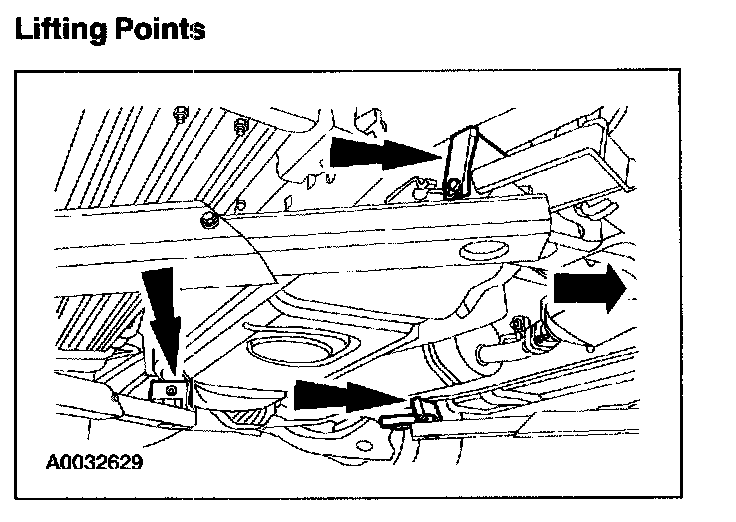 Lifting Points

A0032629