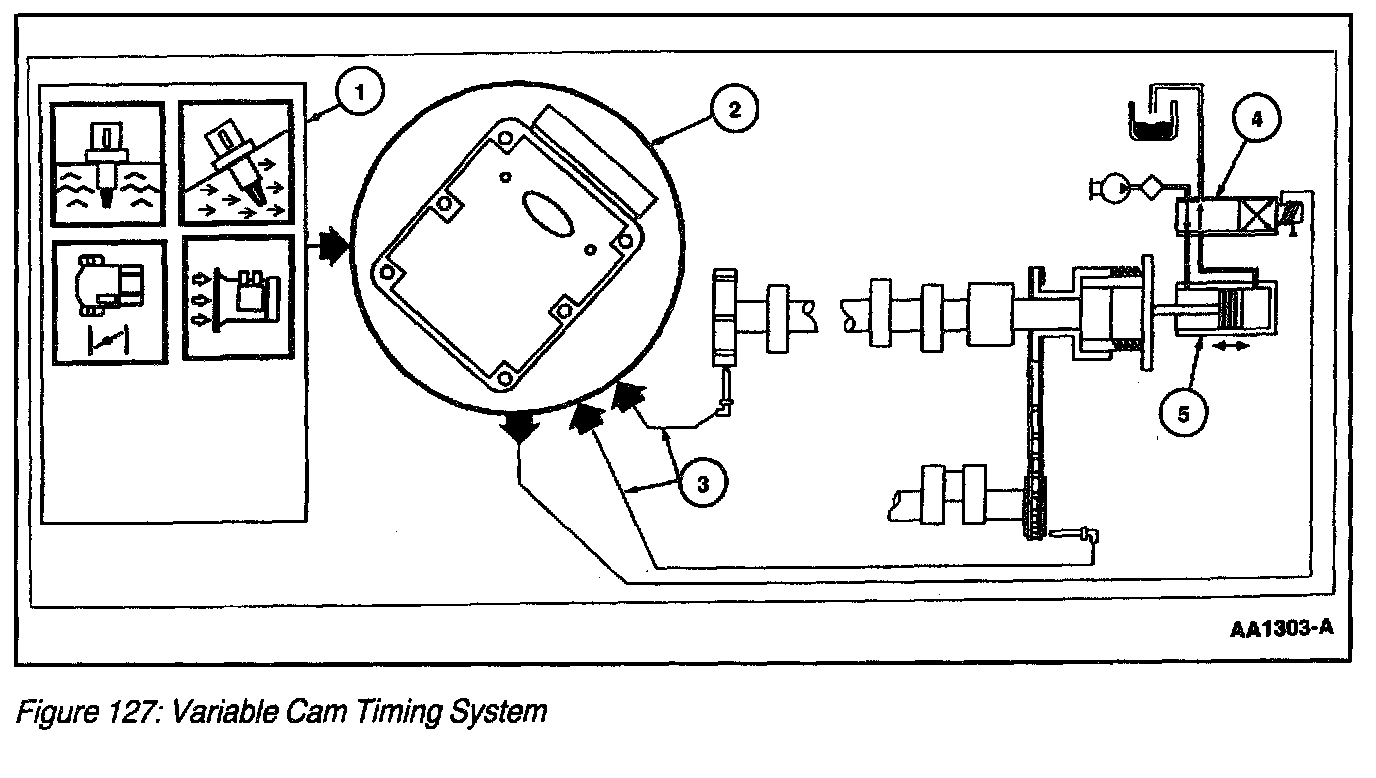 1
2
4
5
3
AA1303-A

Figure 127: Variable Cam Timing System