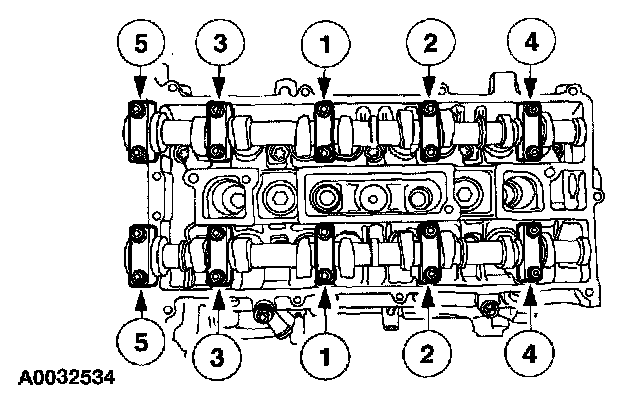 5
3
1
2
4
5
3
1
2
4
A0032534