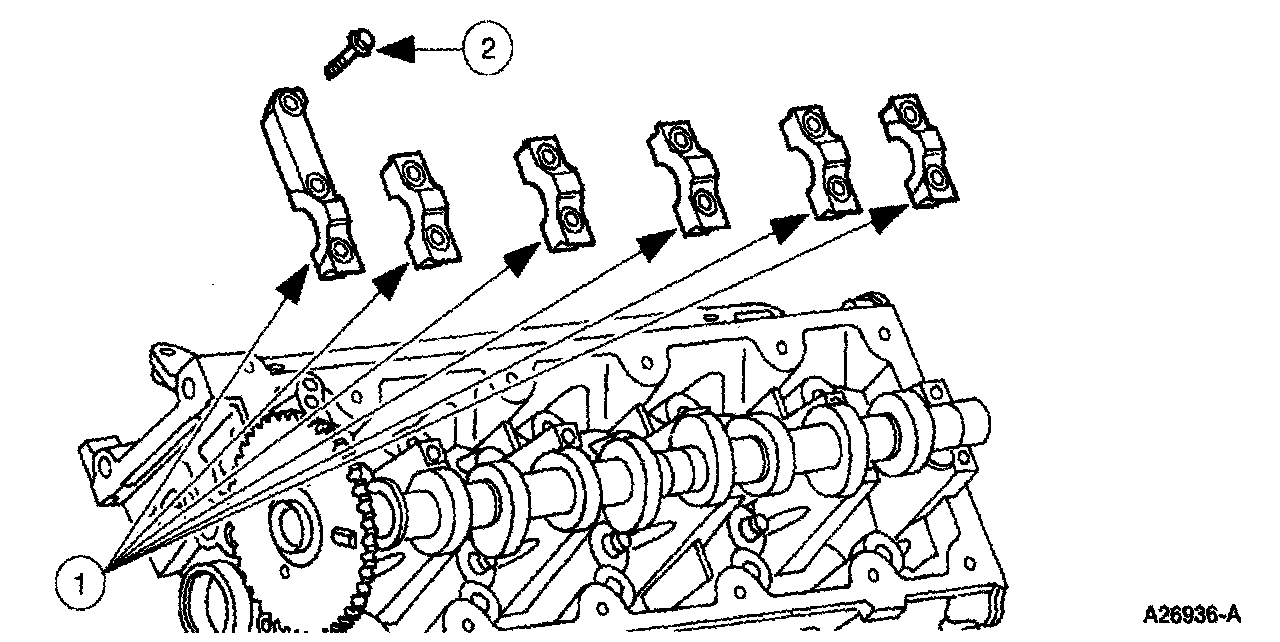 2

1

A26936-A