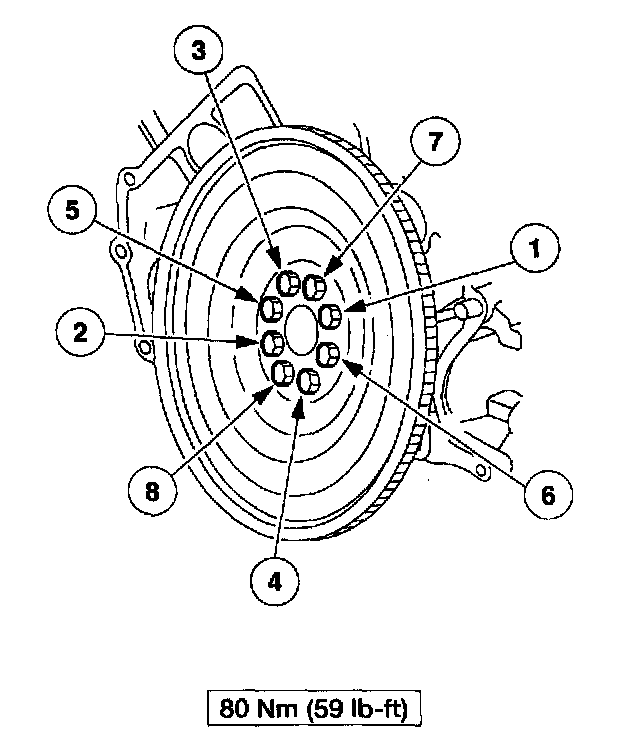 3
7
5
1
2
8
6
4

80 Nm (59 lb-ft)