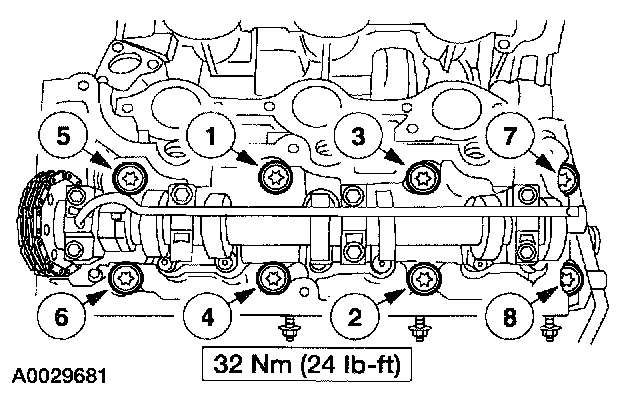 5
1
3
7
6
4
2
8
32 Nm (24 lb-ft)
A0029681