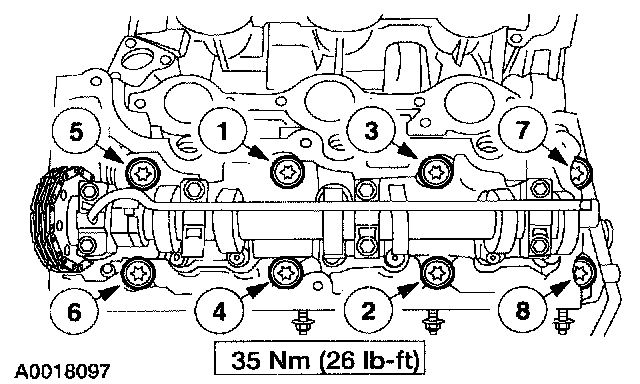 5
1
3
7
6
4
2
8
35 Nm (26 lb-ft)
A0018097