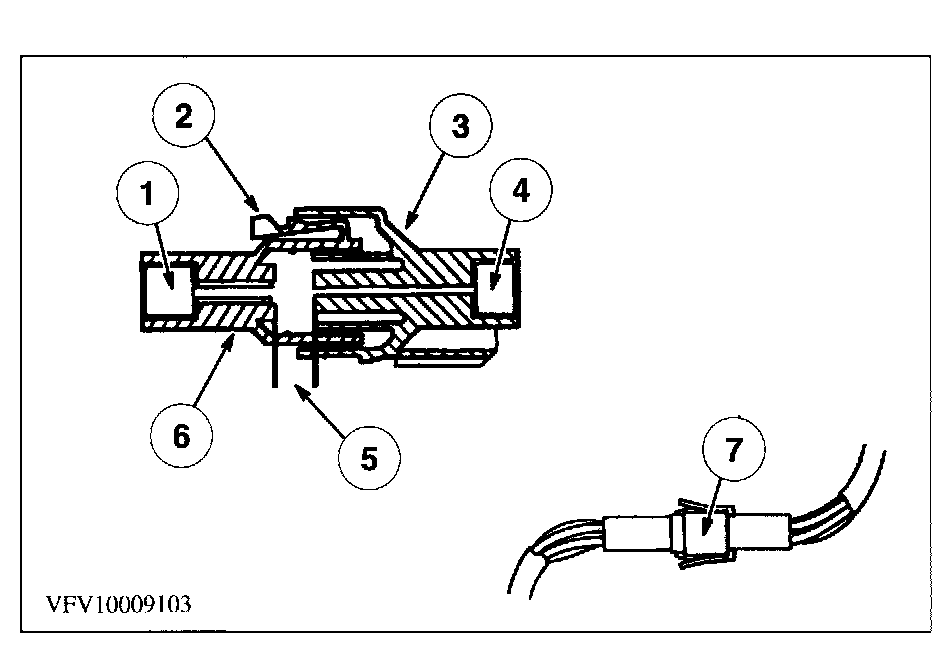 2
3
1
4
6
5
7
VFV10009103