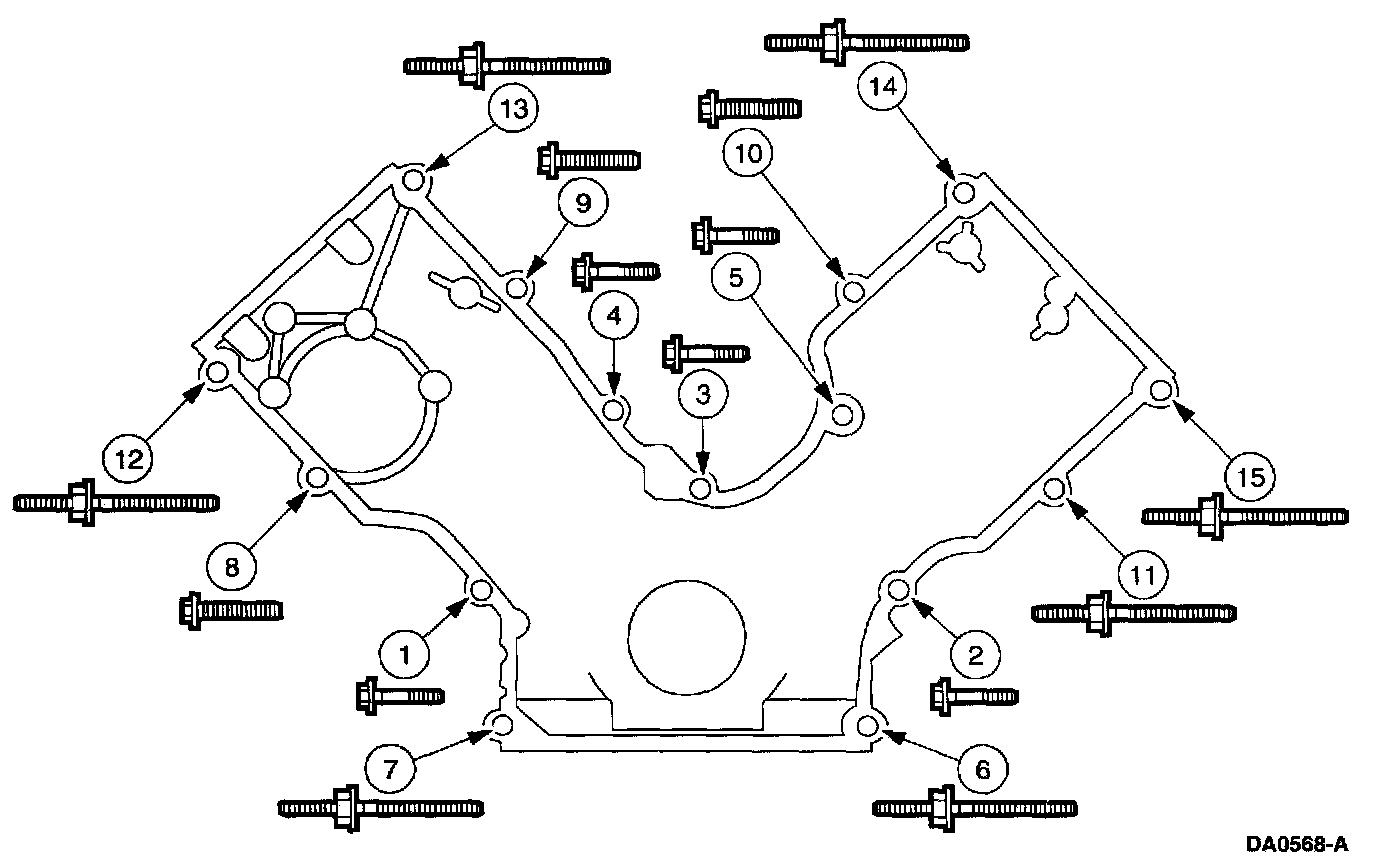 13
14
10
9
5
4
3
12
15
8
11
1
2
7
6
DA0568-A