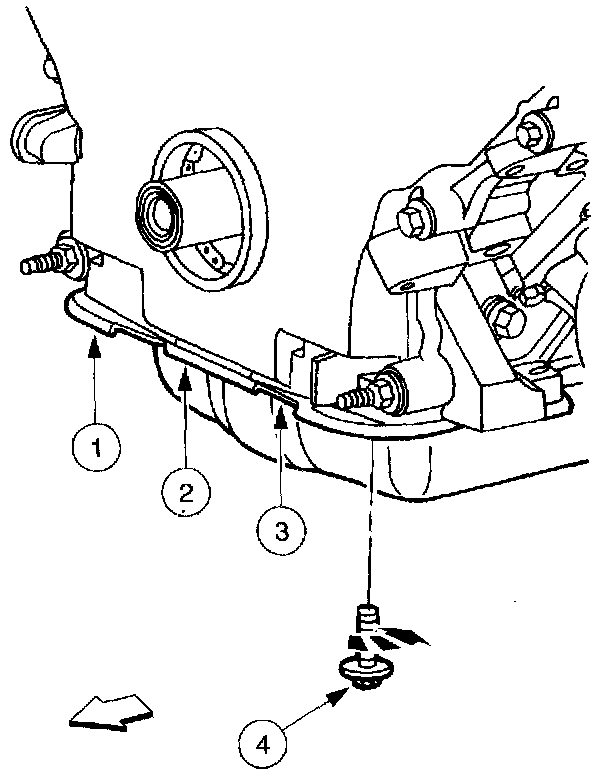 1
2
3
4