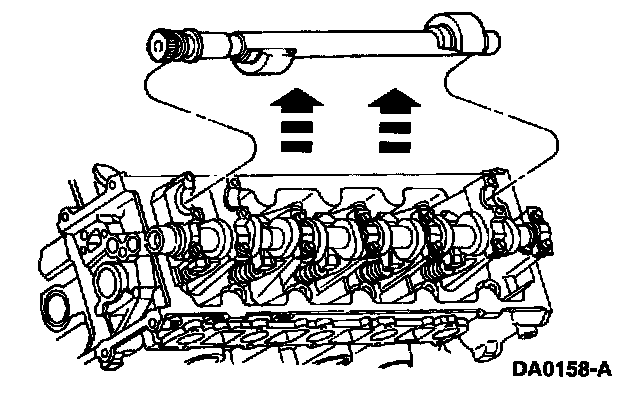 DA0158-A