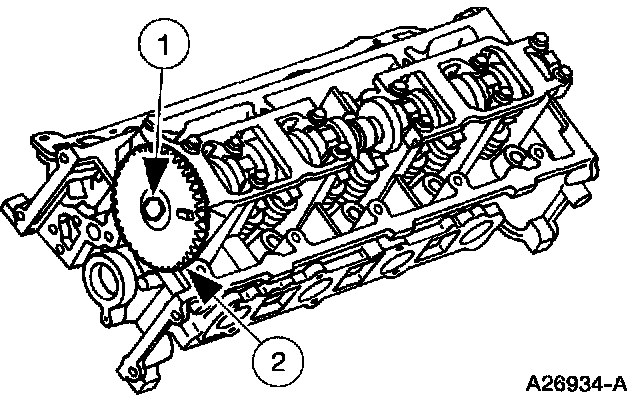 1
2
A26934-A