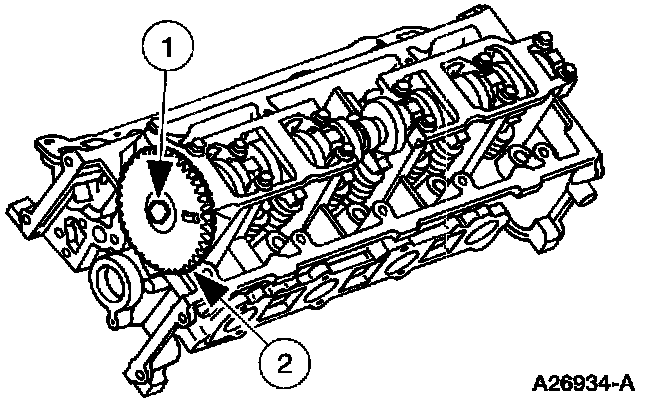 1
2
A26934-A